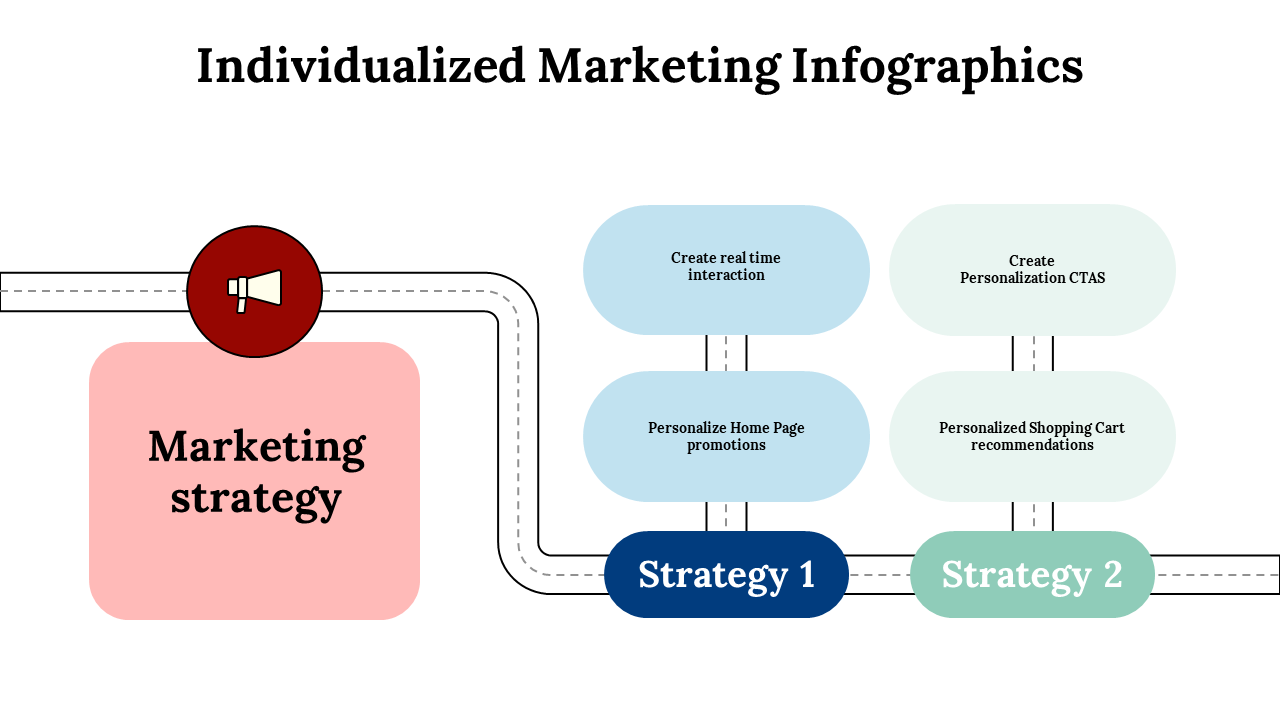 Individualized Marketing Infographics

Marketing strategy

Create real time interaction

Personalize Home Page promotions

Strategy 1

Create Personalization CTAS

Personalized Shopping Cart recommendations

Strategy 2