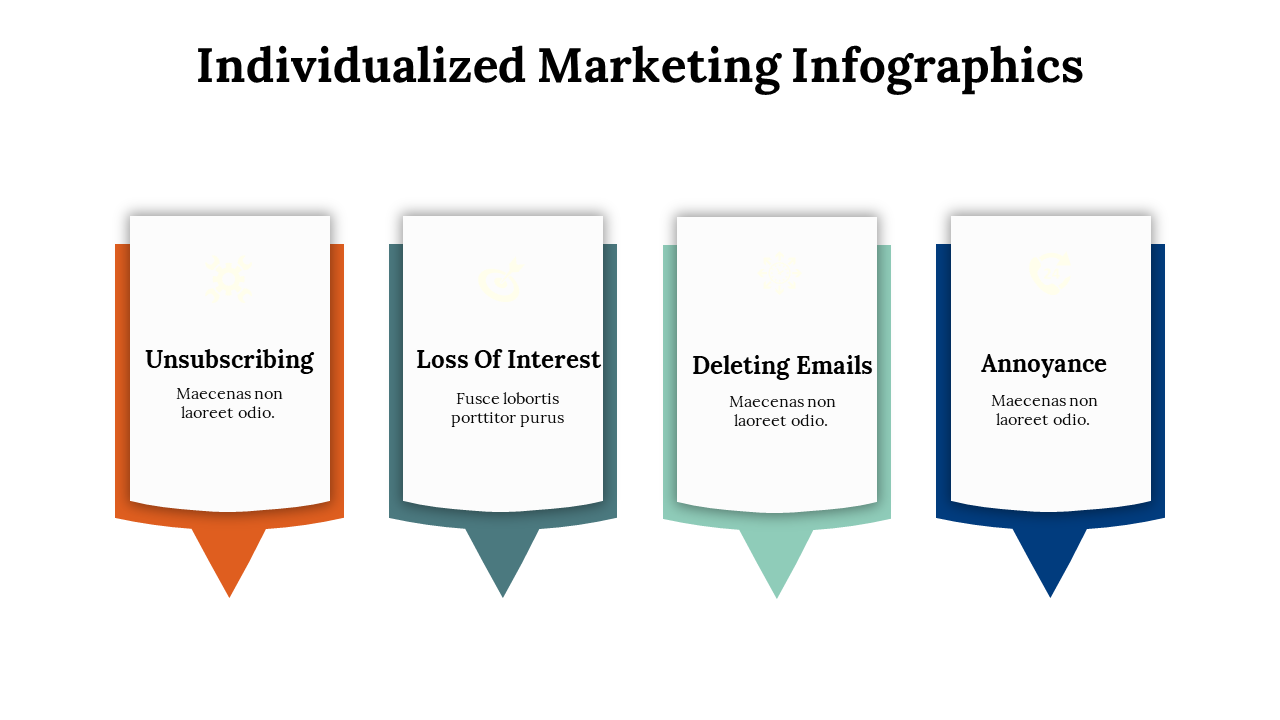 Individualized Marketing Infographics

Unsubscribing

Maecenas non laoreet odio.

Loss Of Interest

Fusce lobortis porttitor purus

Deleting Emails

Maecenas non laoreet odio.

Annoyance

Maecenas non laoreet odio.