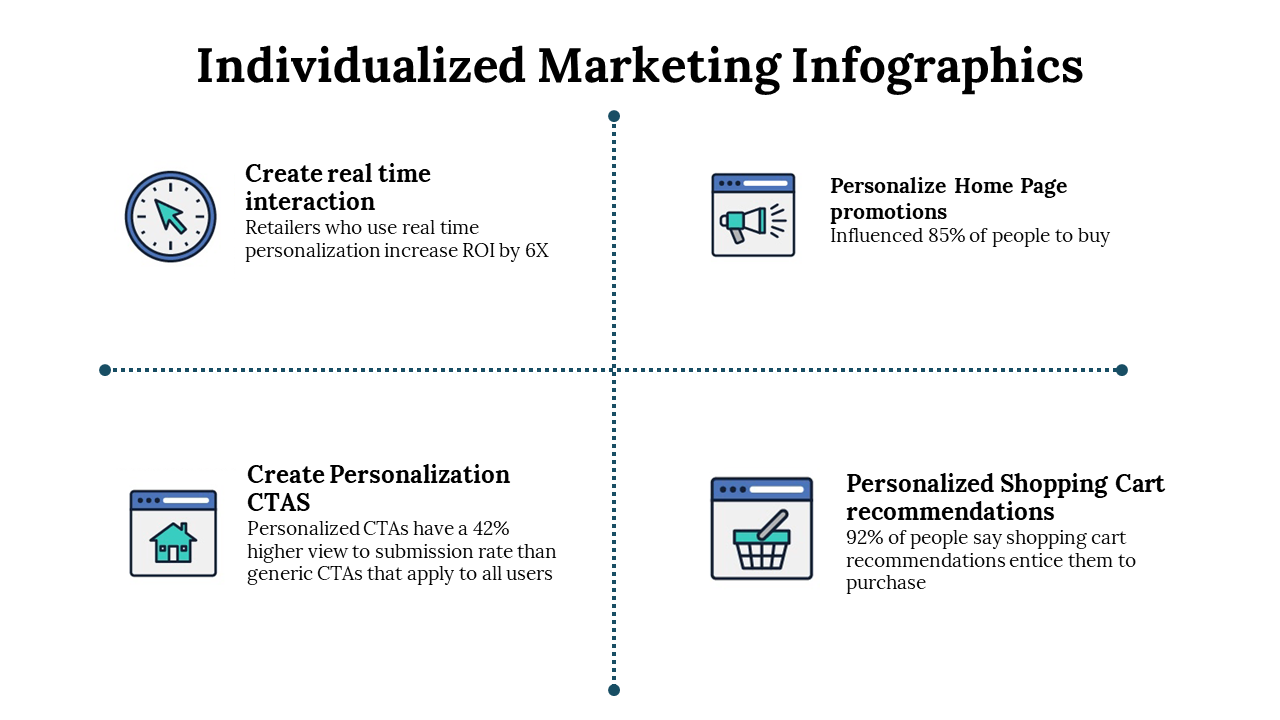 Individualized Marketing Infographics

Create real time interaction
Retailers who use real time personalization increase ROI by 6X

Personalize Home Page promotions
Influenced 85% of people to buy

Create Personalization CTAS
Personalized CTAs have a 42% higher view to submission rate than generic CTAs that apply to all users

Personalized Shopping Cart recommendations
92% of people say shopping cart recommendations entice them to purchase