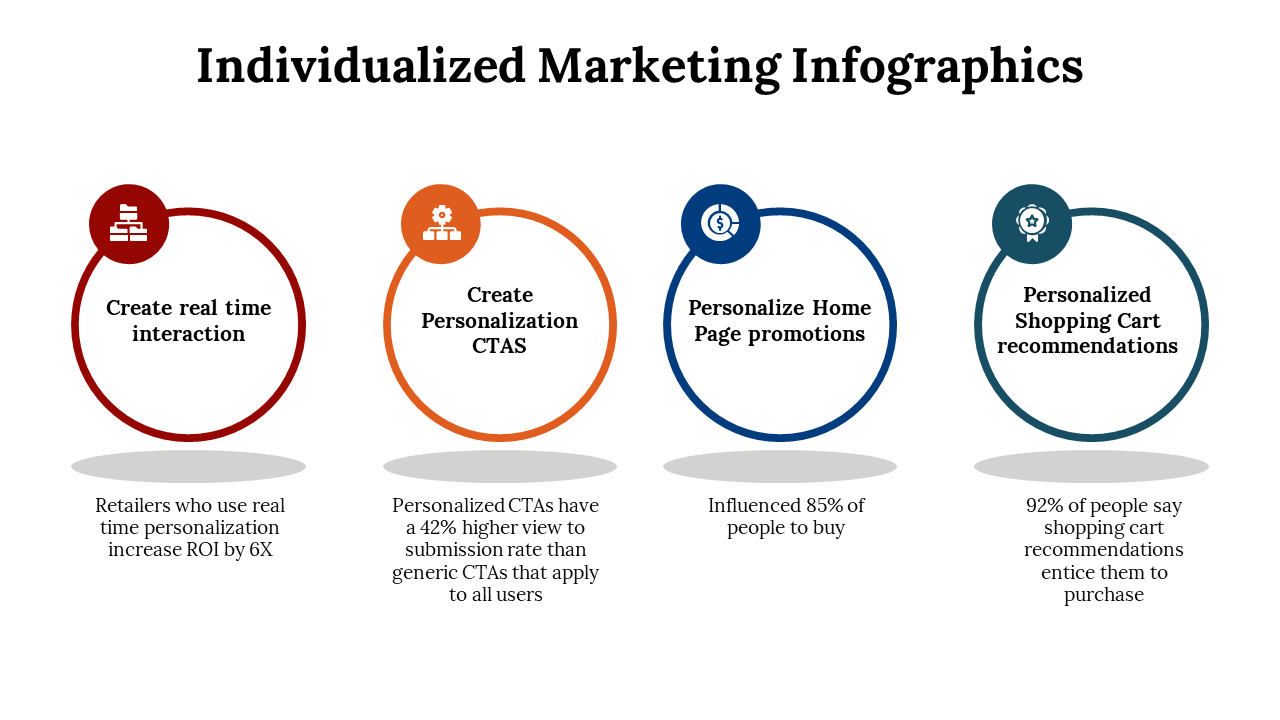 Individualized Marketing Infographics

Create real time interaction

Retailers who use real time personalization increase ROI by 6X

Create Personalization CTAS

Personalized CTAs have a 42% higher view to submission rate than generic CTAs that apply to all users

Personalize Home Page promotions

Influenced 85% of people to buy

Personalized Shopping Cart recommendations

92% of people say shopping cart recommendations entice them to purchase