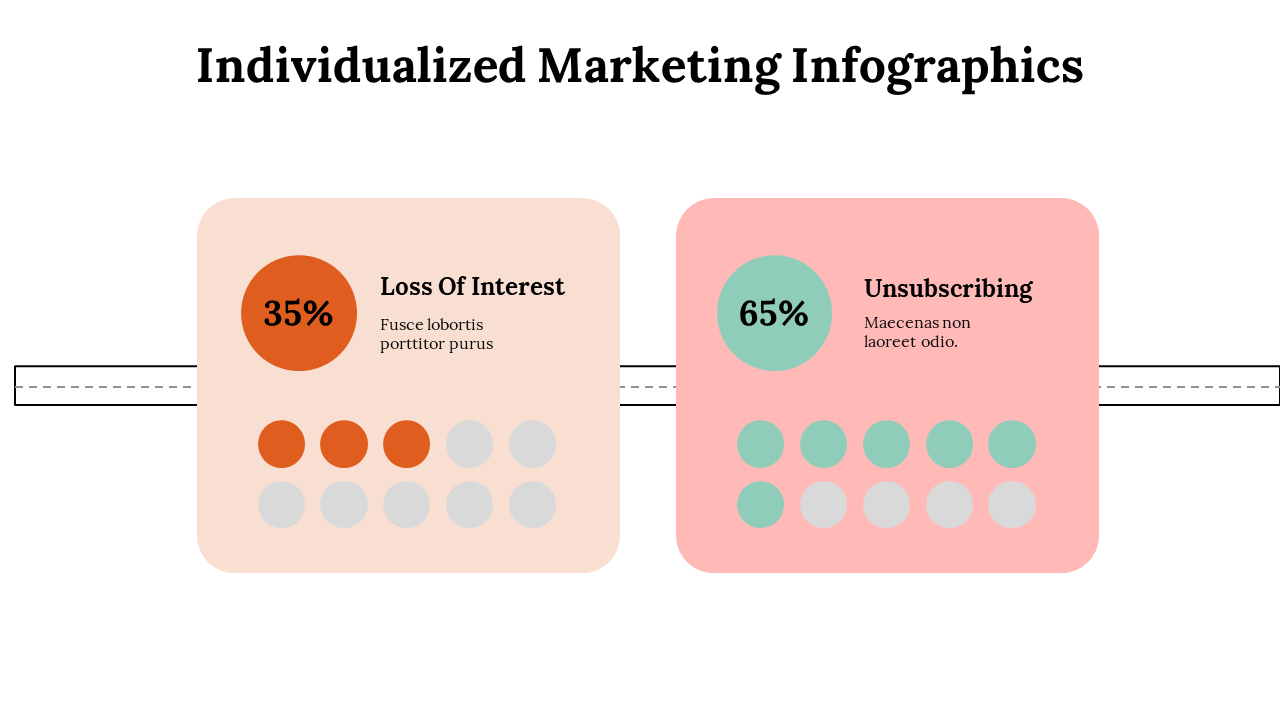 Individualized Marketing Infographics

35%

Loss Of Interest

Fusce lobortis porttitor purus

65%

Unsubscribing

Maecenas non laoreet odio.