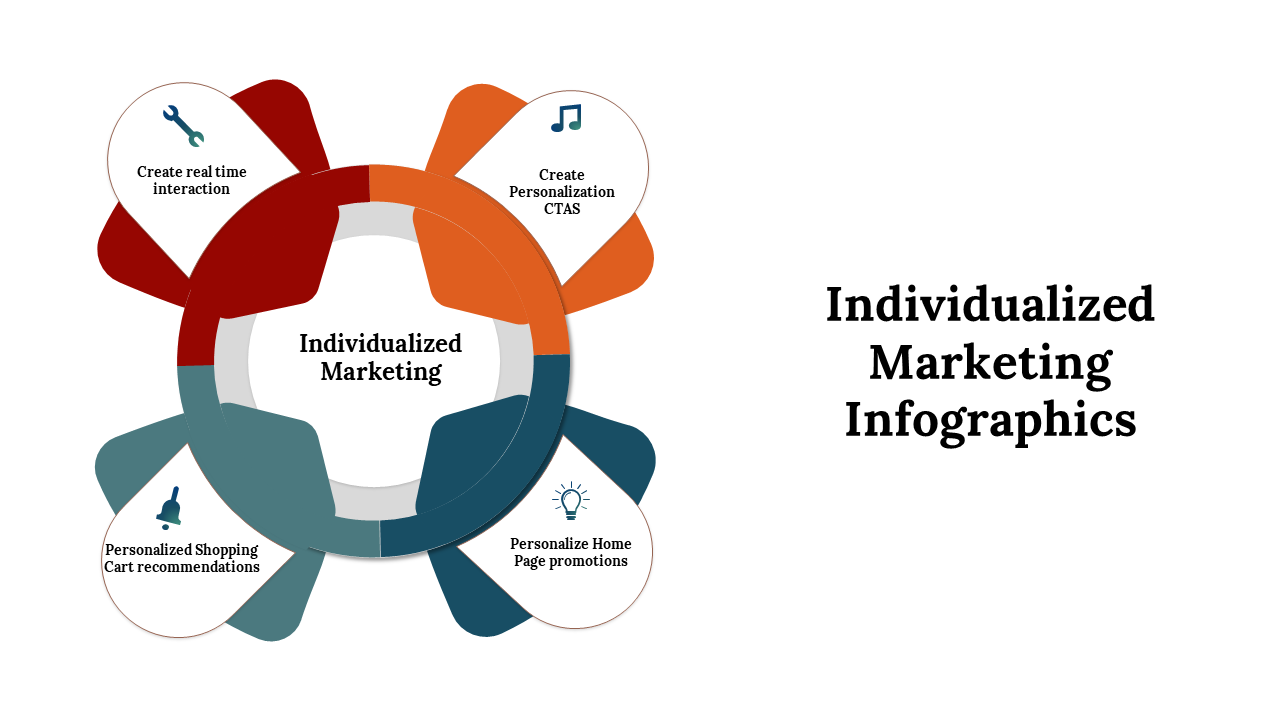 Create real time interaction

Create Personalization CTAS

Individualized Marketing

Personalized Shopping Cart recommendations

Personalize Home Page promotions

Individualized Marketing Infographics