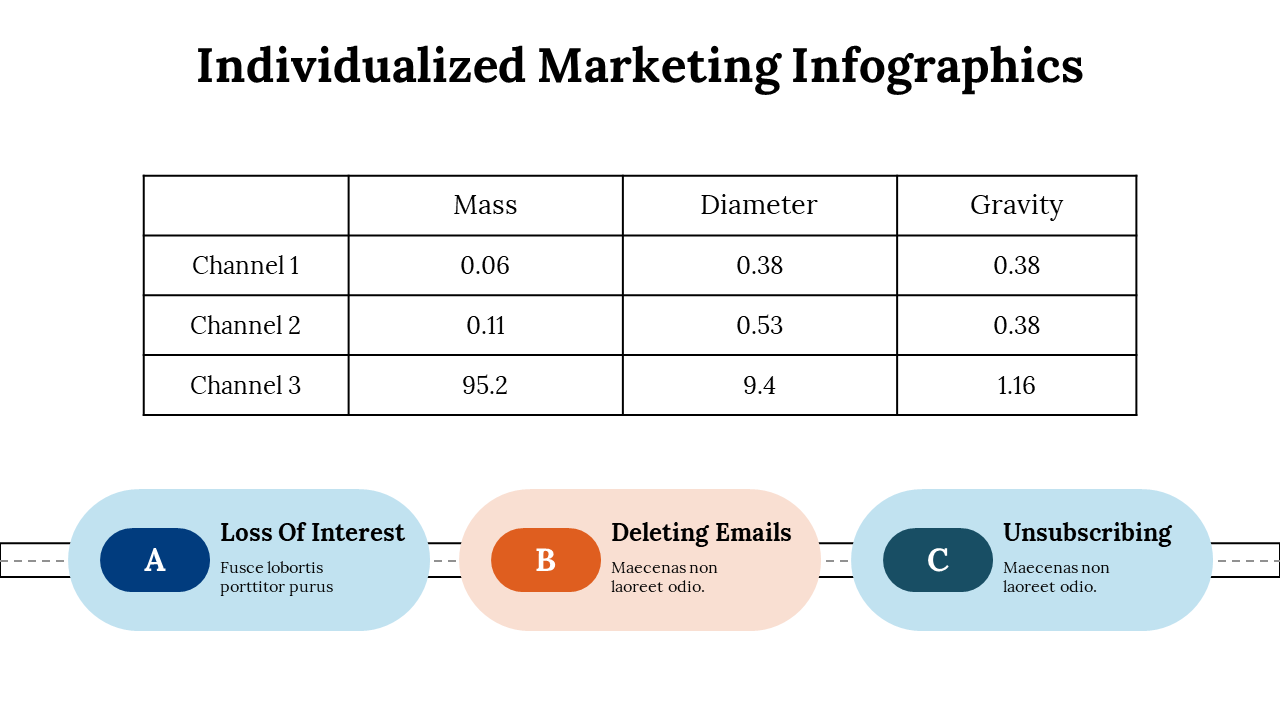 Individualized Marketing Infographics

| | Mass | Diameter | Gravity |
|---|---|---|---|
| Channel 1 | 0.06 | 0.38 | 0.38 |
| Channel 2 | 0.11 | 0.53 | 0.38 |
| Channel 3 | 95.2 | 9.4 | 1.16 |

A
Loss Of Interest
Fusce lobortis porttitor purus

B
Deleting Emails
Maecenas non laoreet odio.

C
Unsubscribing
Maecenas non laoreet odio.