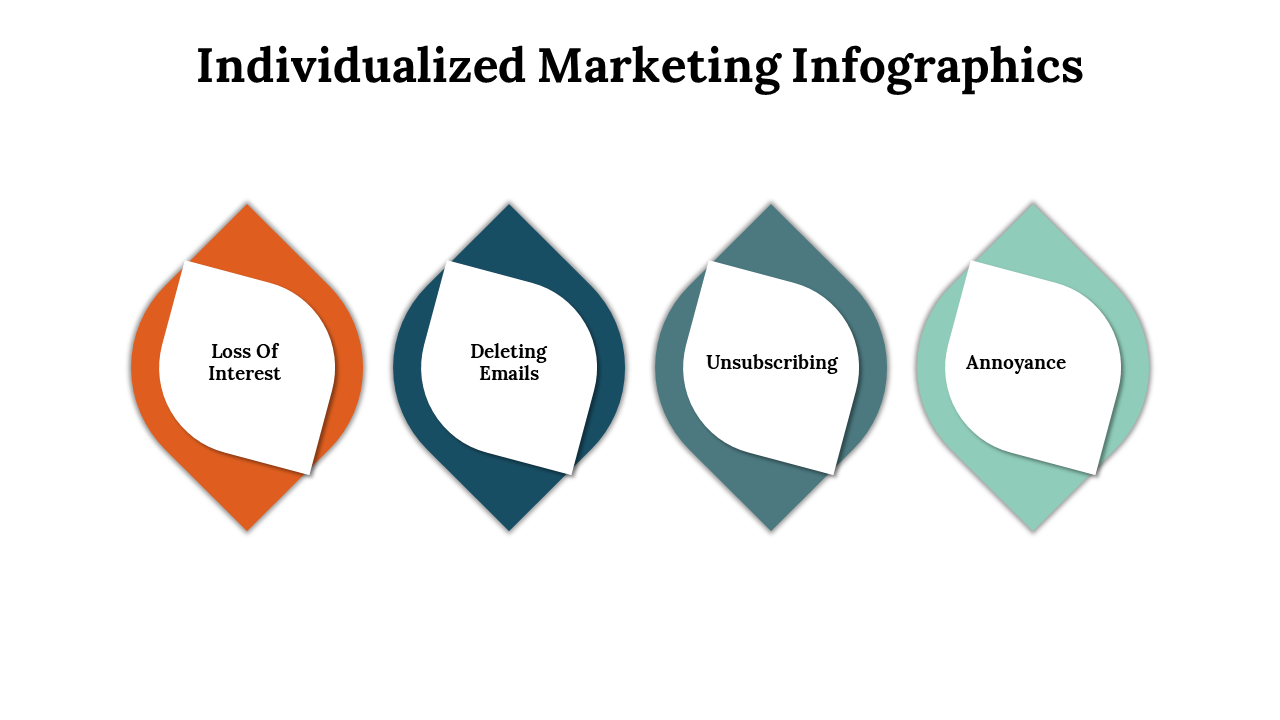 Individualized Marketing Infographics

Loss Of Interest

Deleting Emails

Unsubscribing

Annoyance