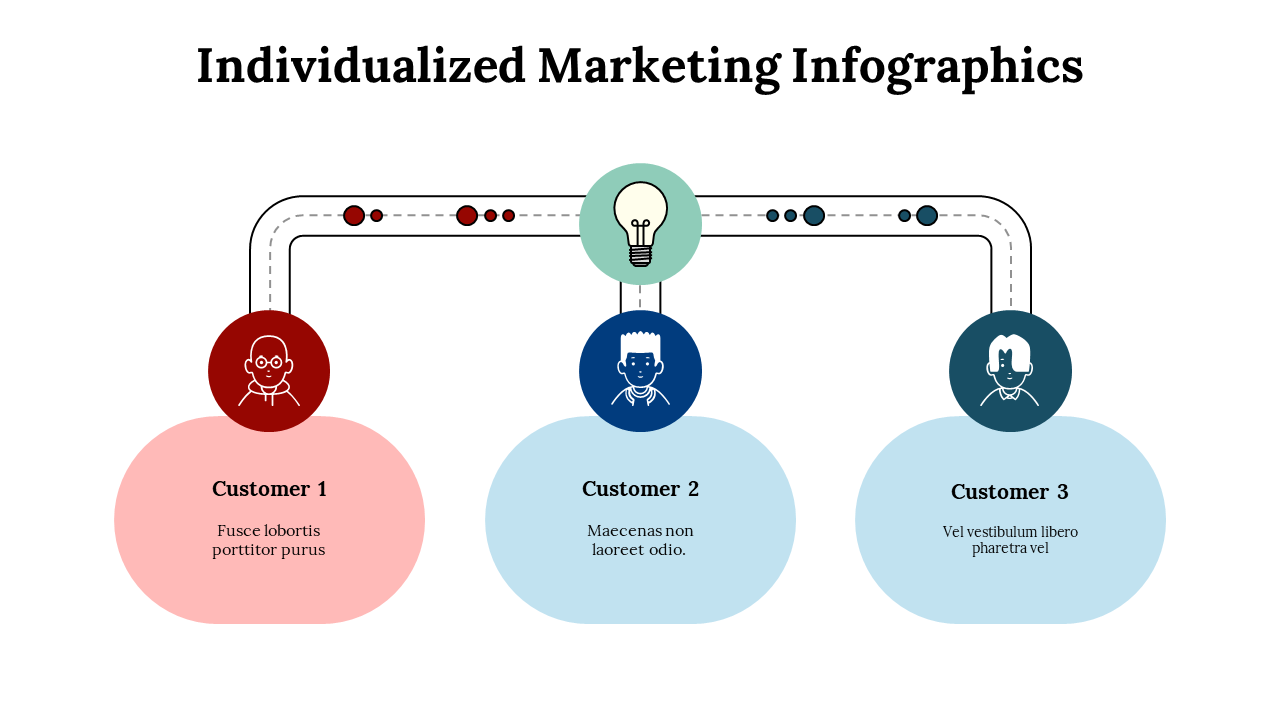 Individualized Marketing Infographics

Customer 1

Fusce lobortis porttitor purus

Customer 2

Maecenas non laoreet odio.

Customer 3

Vel vestibulum libero pharetra vel