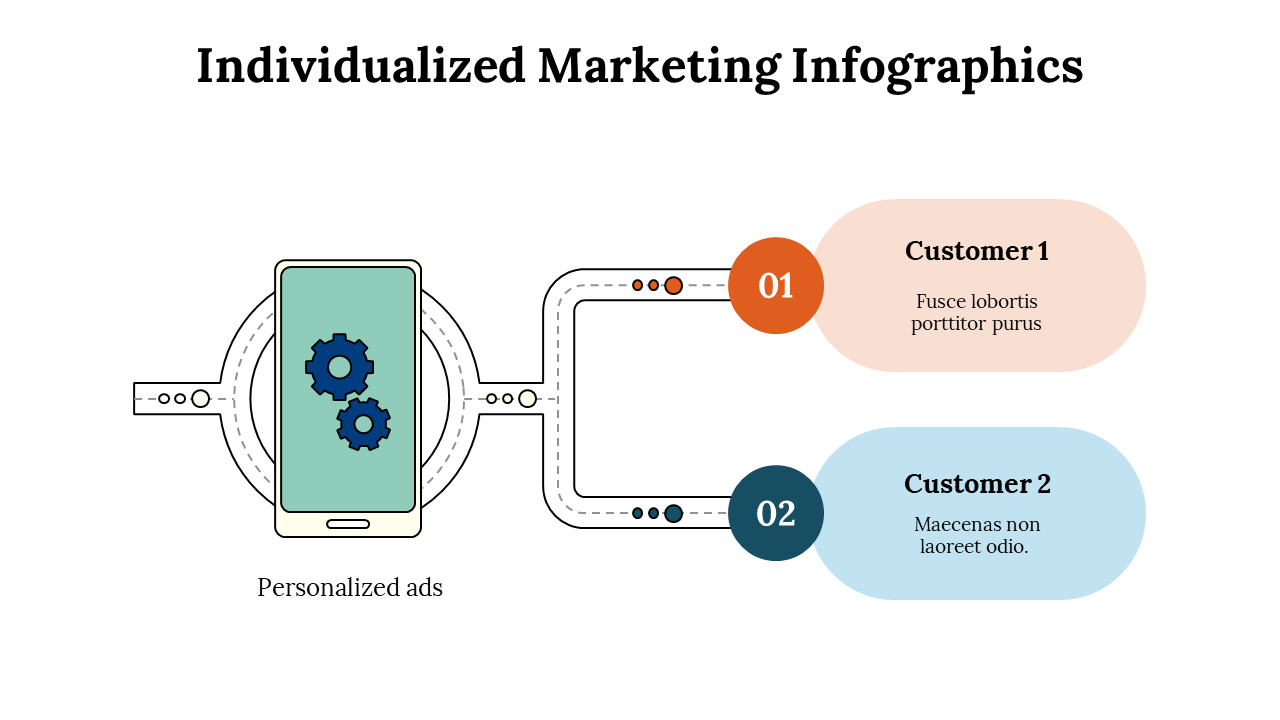 Individualized Marketing Infographics

Personalized ads

01

Customer 1

Fusce lobortis porttitor purus

02

Customer 2

Maecenas non laoreet odio.