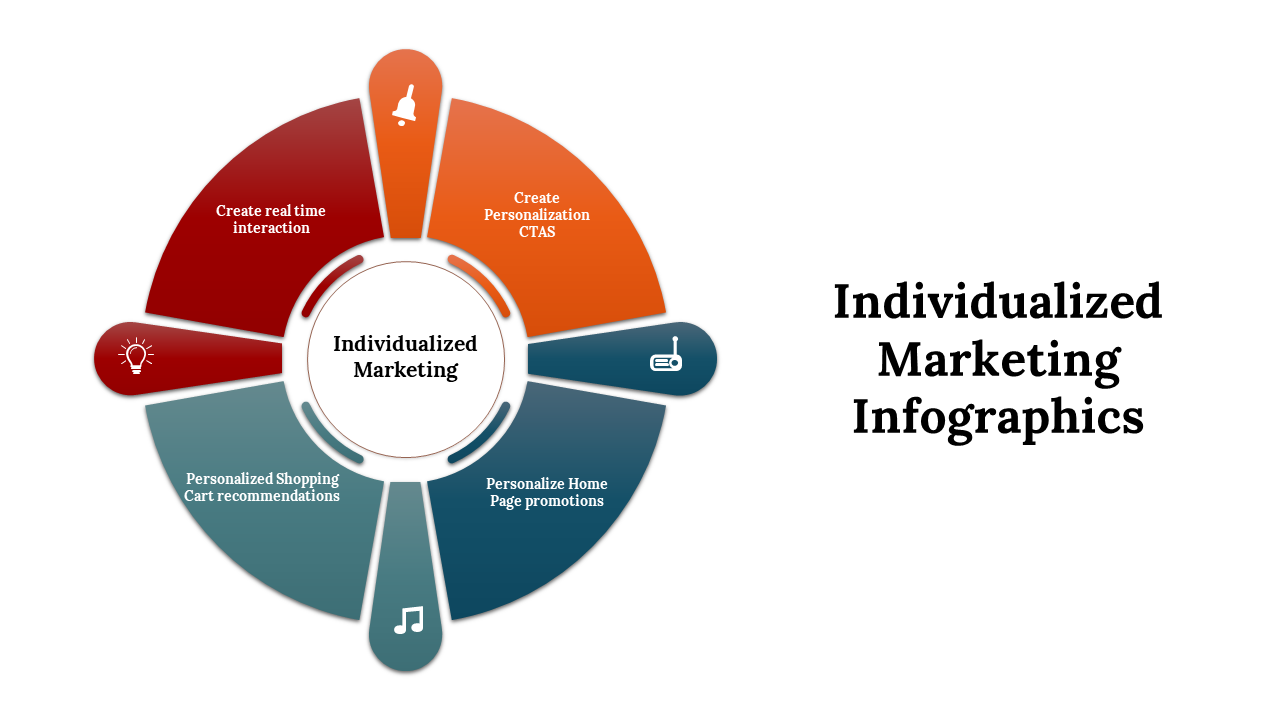 Create real time interaction

Create Personalization CTAS

Individualized Marketing

Personalized Shopping Cart recommendations

Personalize Home Page promotions

Individualized Marketing Infographics