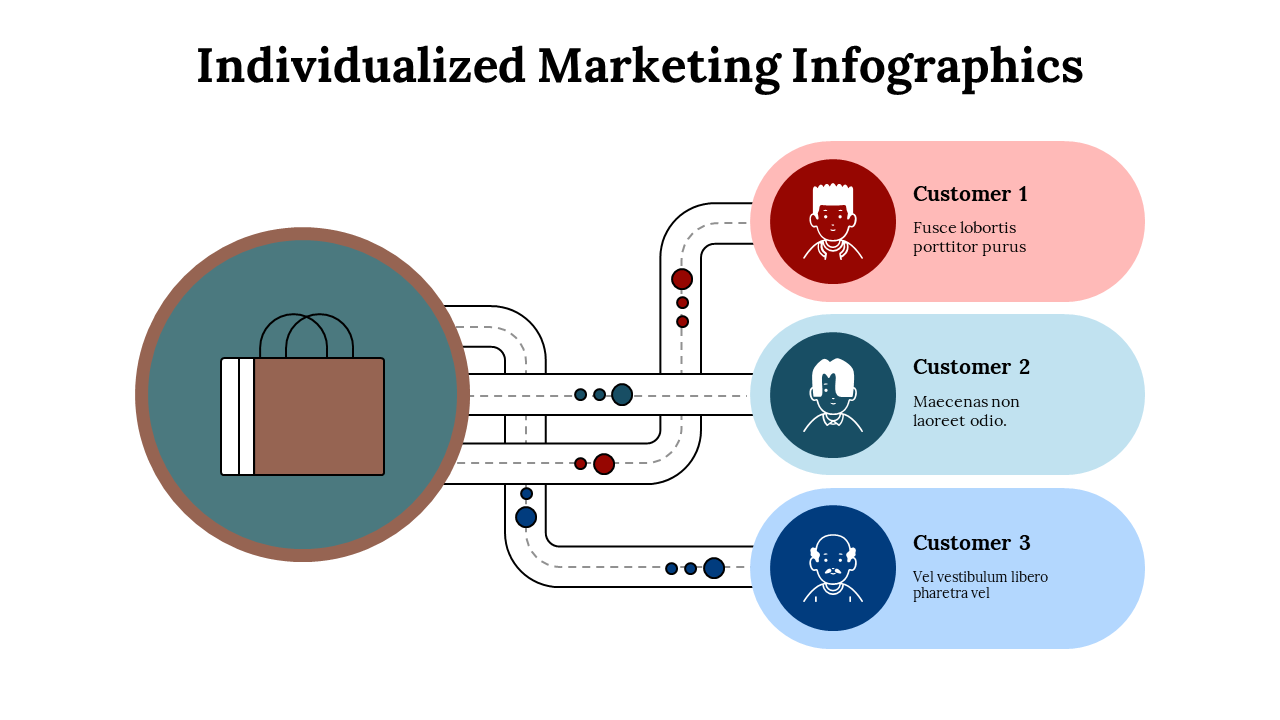 Individualized Marketing Infographics

Customer 1
Fusce lobortis porttitor purus

Customer 2
Maecenas non laoreet odio.

Customer 3
Vel vestibulum libero pharetra vel