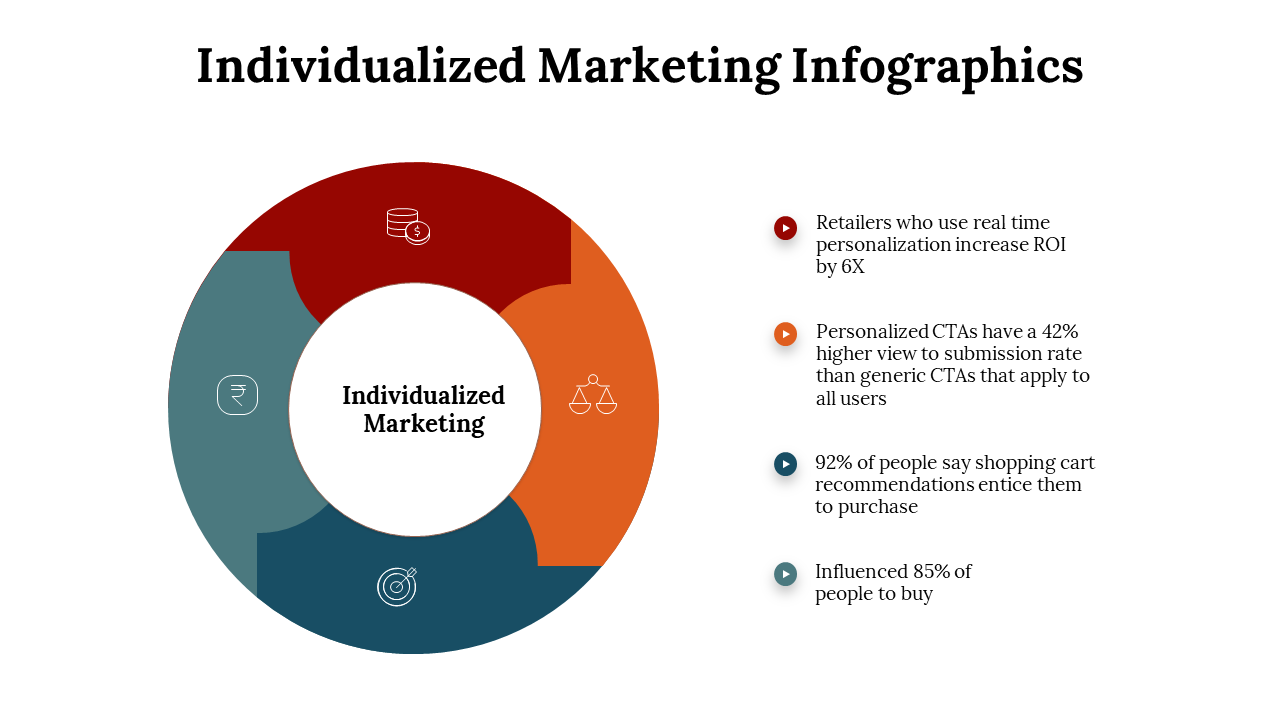 Individualized Marketing Infographics

Individualized Marketing

Retailers who use real time personalization increase ROI by 6X

Personalized CTAs have a 42% higher view to submission rate than generic CTAs that apply to all users

92% of people say shopping cart recommendations entice them to purchase

Influenced 85% of people to buy