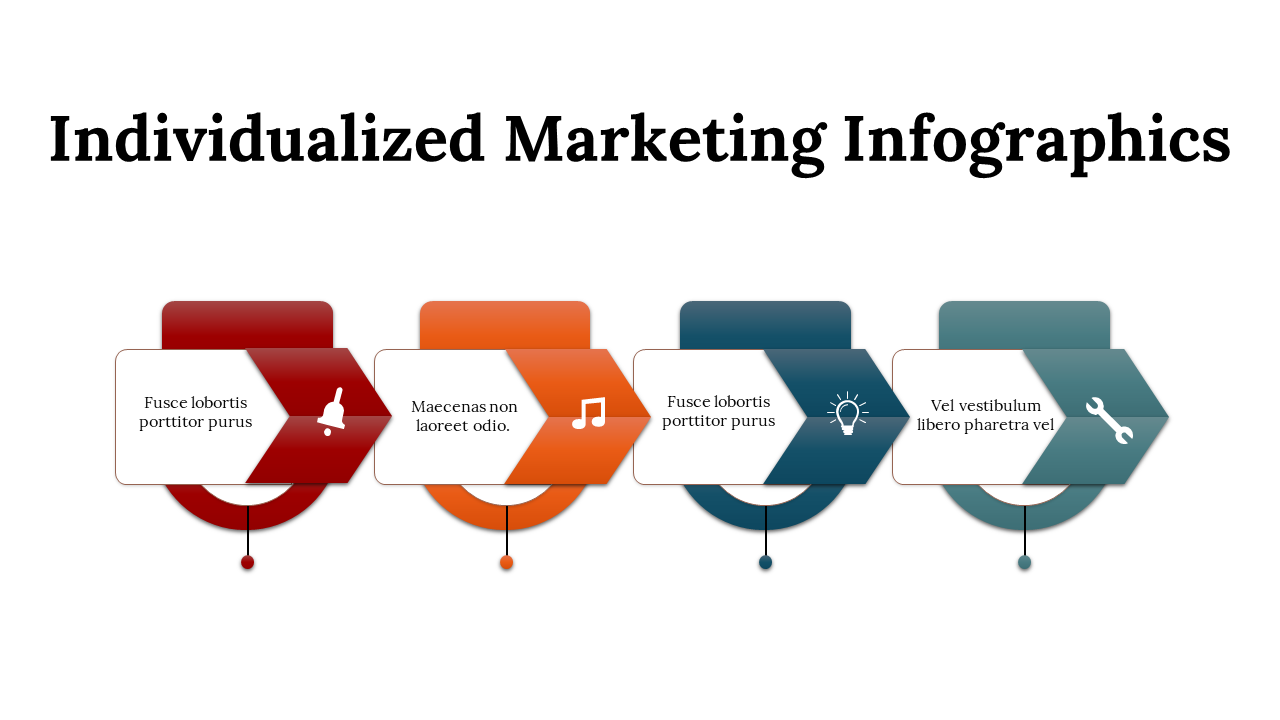 Individualized Marketing Infographics

Fusce lobortis porttitor purus

Maecenas non laoreet odio.

Fusce lobortis porttitor purus

Vel vestibulum libero pharetra vel