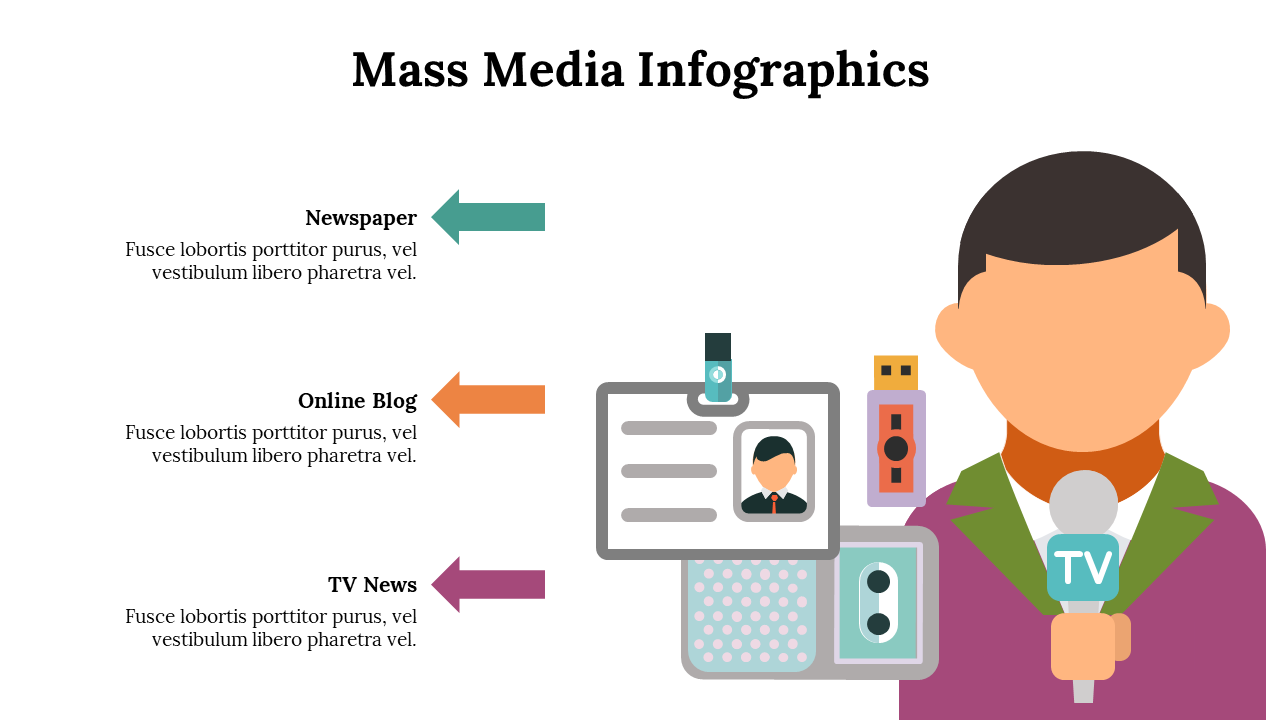 Mass Media Infographics

Newspaper
Fusce lobortis porttitor purus, vel vestibulum libero pharetra vel.

Online Blog
Fusce lobortis porttitor purus, vel vestibulum libero pharetra vel.

TV News
Fusce lobortis porttitor purus, vel vestibulum libero pharetra vel.

TV