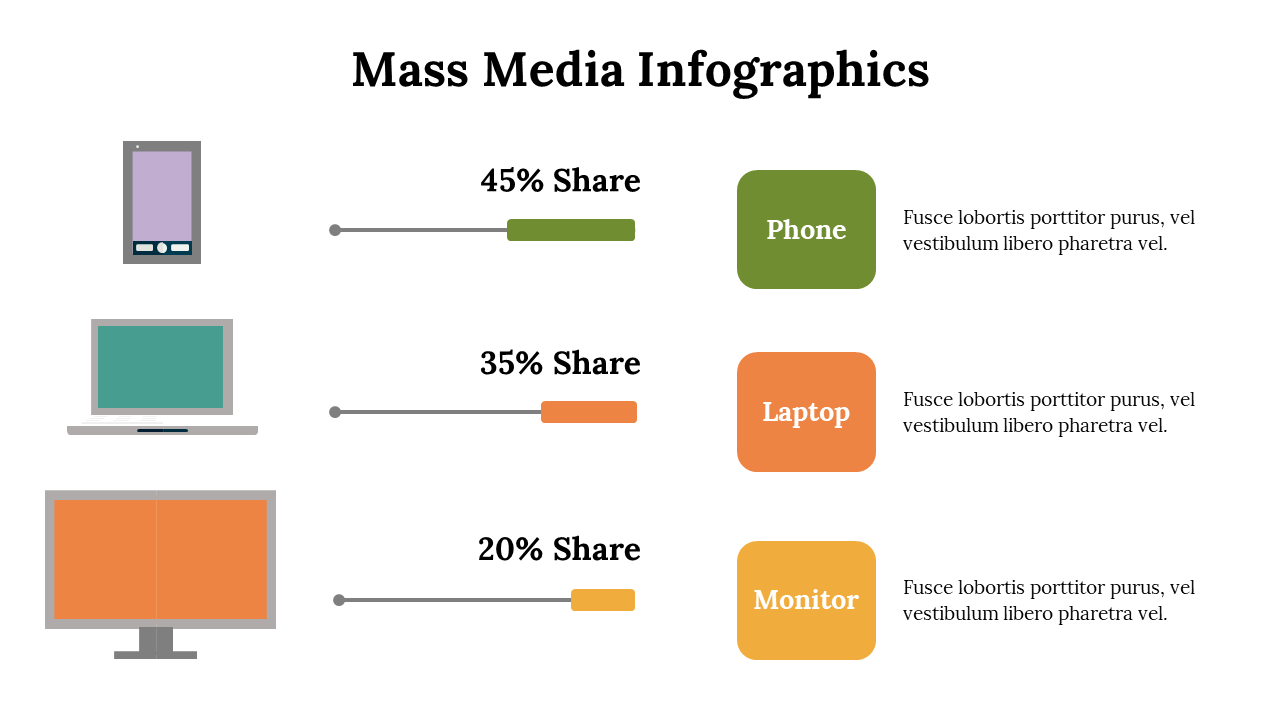 Mass Media Infographics

45% Share

Phone

Fusce lobortis porttitor purus, vel vestibulum libero pharetra vel.

35% Share

Laptop

Fusce lobortis porttitor purus, vel vestibulum libero pharetra vel.

20% Share

Monitor

Fusce lobortis porttitor purus, vel vestibulum libero pharetra vel.