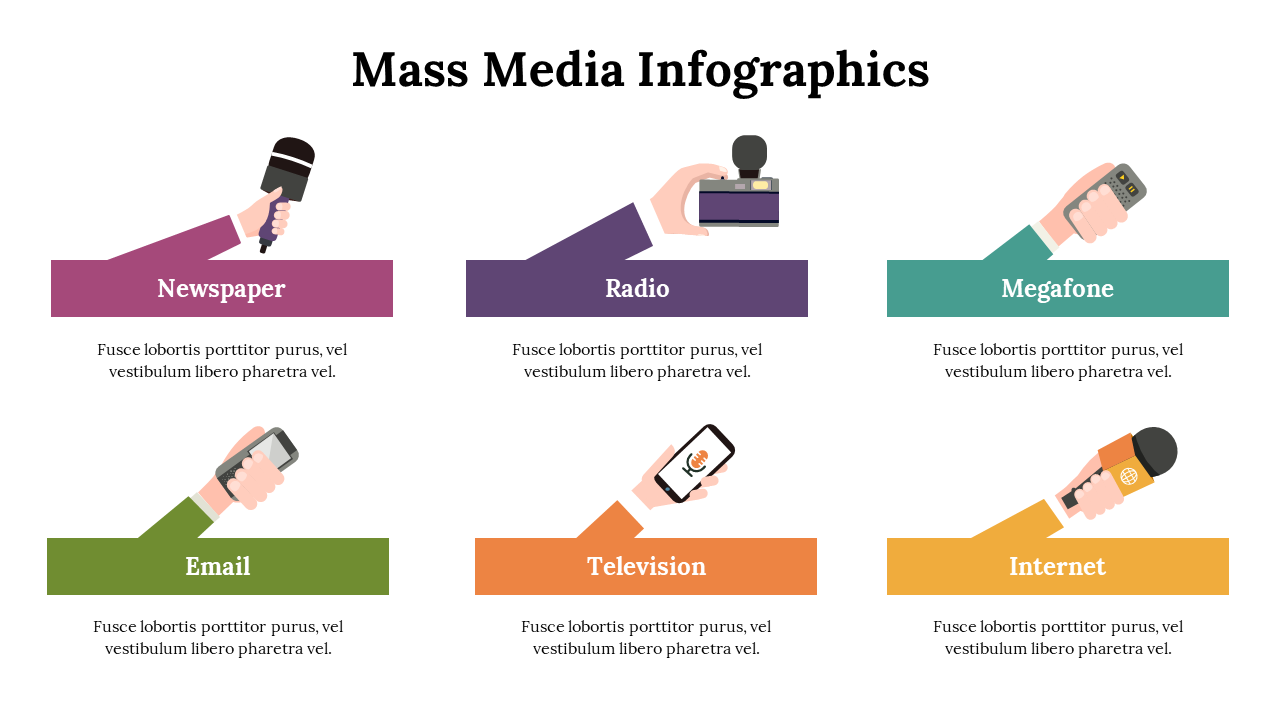 Mass Media Infographics

Newspaper

Fusce lobortis porttitor purus, vel vestibulum libero pharetra vel.

Radio

Fusce lobortis porttitor purus, vel vestibulum libero pharetra vel.

Megafone

Fusce lobortis porttitor purus, vel vestibulum libero pharetra vel.

Email

Fusce lobortis porttitor purus, vel vestibulum libero pharetra vel.

Television

Fusce lobortis porttitor purus, vel vestibulum libero pharetra vel.

Internet

Fusce lobortis porttitor purus, vel vestibulum libero pharetra vel.