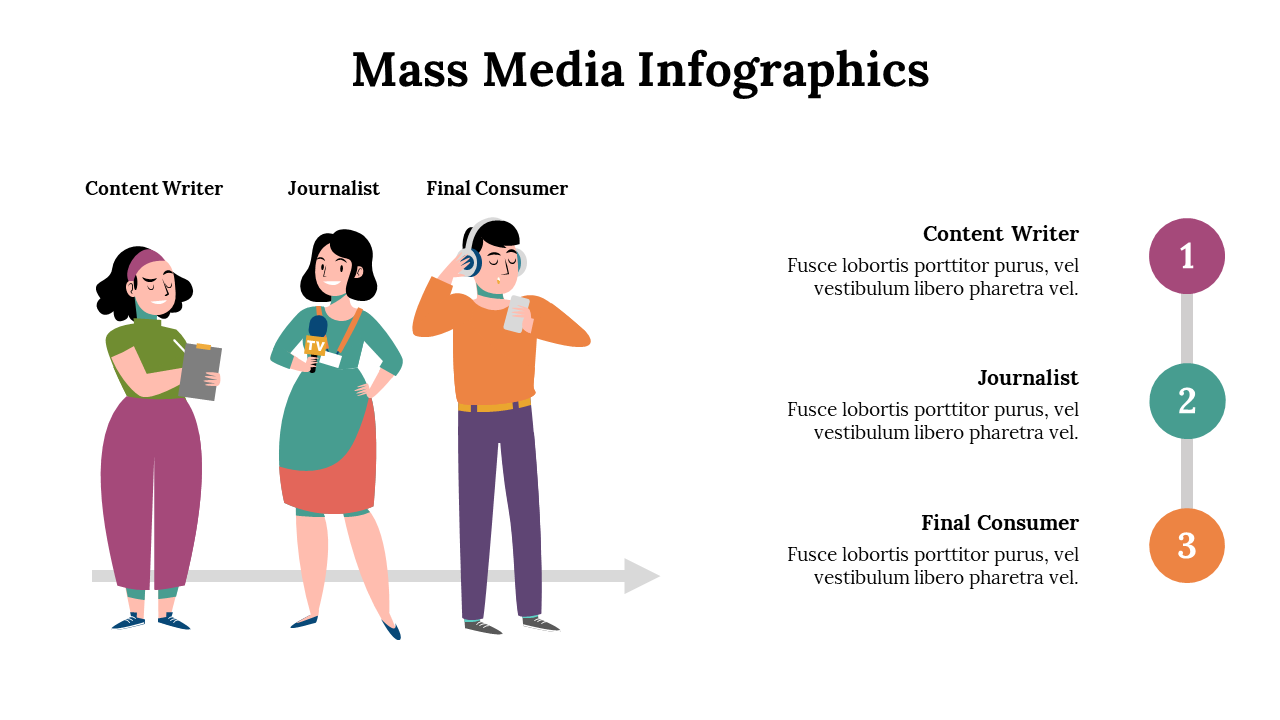 Mass Media Infographics

Content Writer

Journalist

Final Consumer

TV

Content Writer

Fusce lobortis porttitor purus, vel vestibulum libero pharetra vel.

1

Journalist

Fusce lobortis porttitor purus, vel vestibulum libero pharetra vel.

2

Final Consumer

Fusce lobortis porttitor purus, vel vestibulum libero pharetra vel.

3