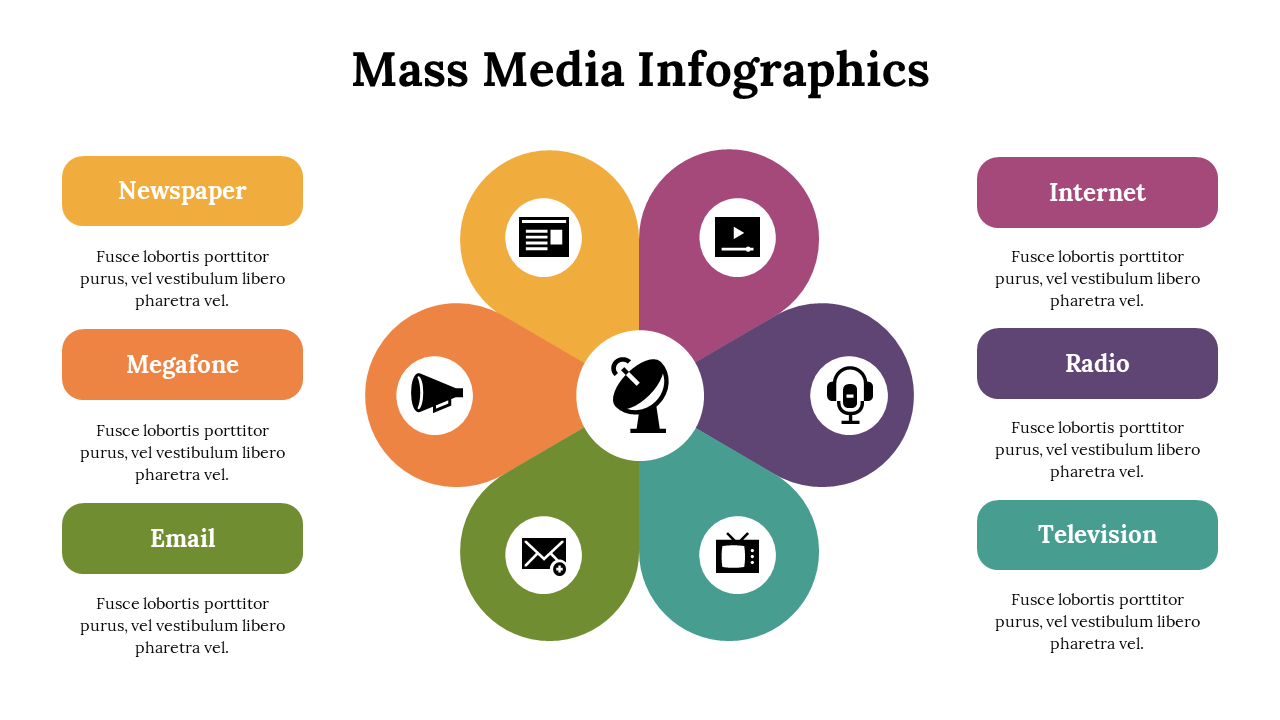 Mass Media Infographics

Newspaper

Fusce lobortis porttitor purus, vel vestibulum libero pharetra vel.

Megafone

Fusce lobortis porttitor purus, vel vestibulum libero pharetra vel.

Email

Fusce lobortis porttitor purus, vel vestibulum libero pharetra vel.

Internet

Fusce lobortis porttitor purus, vel vestibulum libero pharetra vel.

Radio

Fusce lobortis porttitor purus, vel vestibulum libero pharetra vel.

Television

Fusce lobortis porttitor purus, vel vestibulum libero pharetra vel.