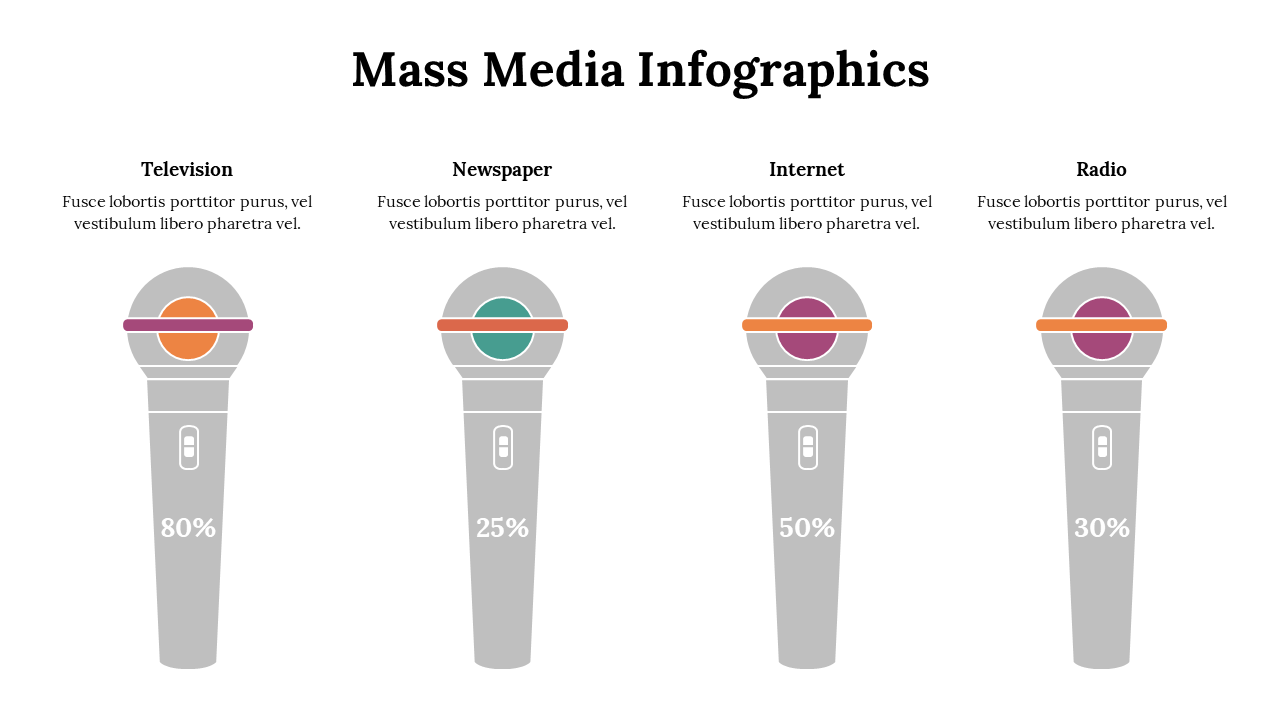 Mass Media Infographics

Television
Fusce lobortis porttitor purus, vel vestibulum libero pharetra vel.

80%

Newspaper
Fusce lobortis porttitor purus, vel vestibulum libero pharetra vel.

25%

Internet
Fusce lobortis porttitor purus, vel vestibulum libero pharetra vel.

50%

Radio
Fusce lobortis porttitor purus, vel vestibulum libero pharetra vel.

30%