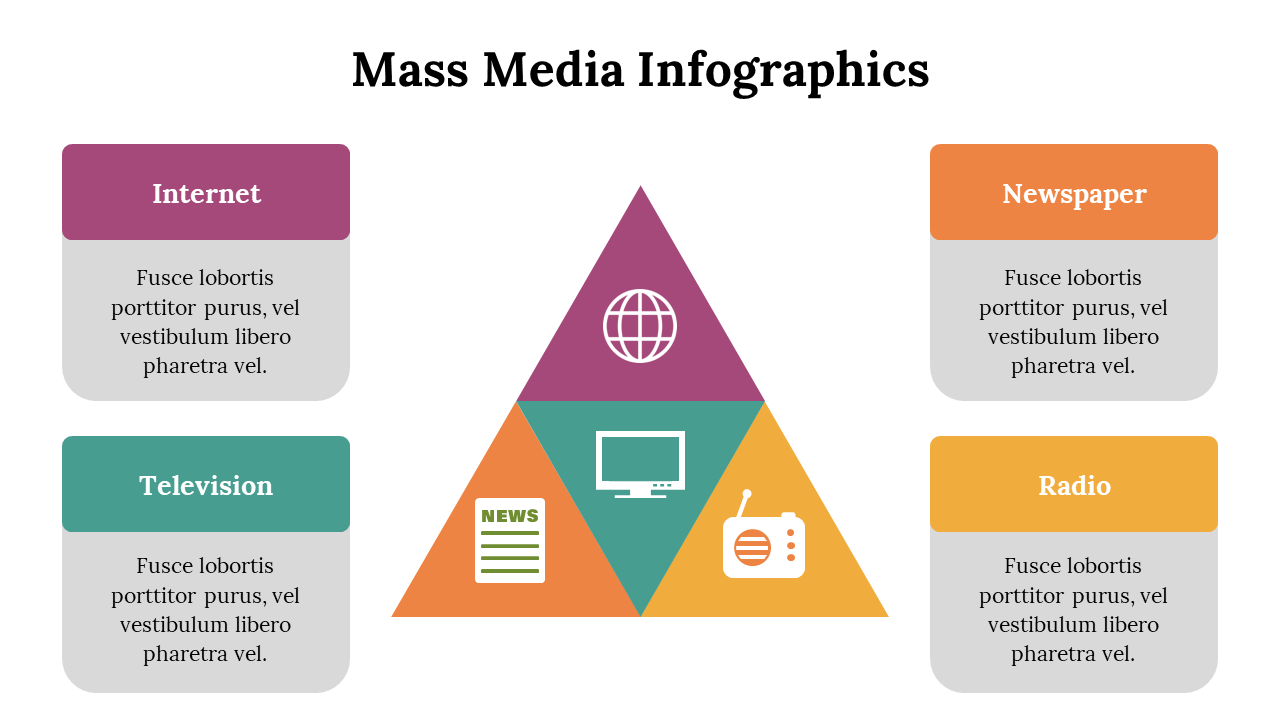 Mass Media Infographics

Internet

Fusce lobortis porttitor purus, vel vestibulum libero pharetra vel.

Television

Fusce lobortis porttitor purus, vel vestibulum libero pharetra vel.

NEWS

Newspaper

Fusce lobortis porttitor purus, vel vestibulum libero pharetra vel.

Radio

Fusce lobortis porttitor purus, vel vestibulum libero pharetra vel.