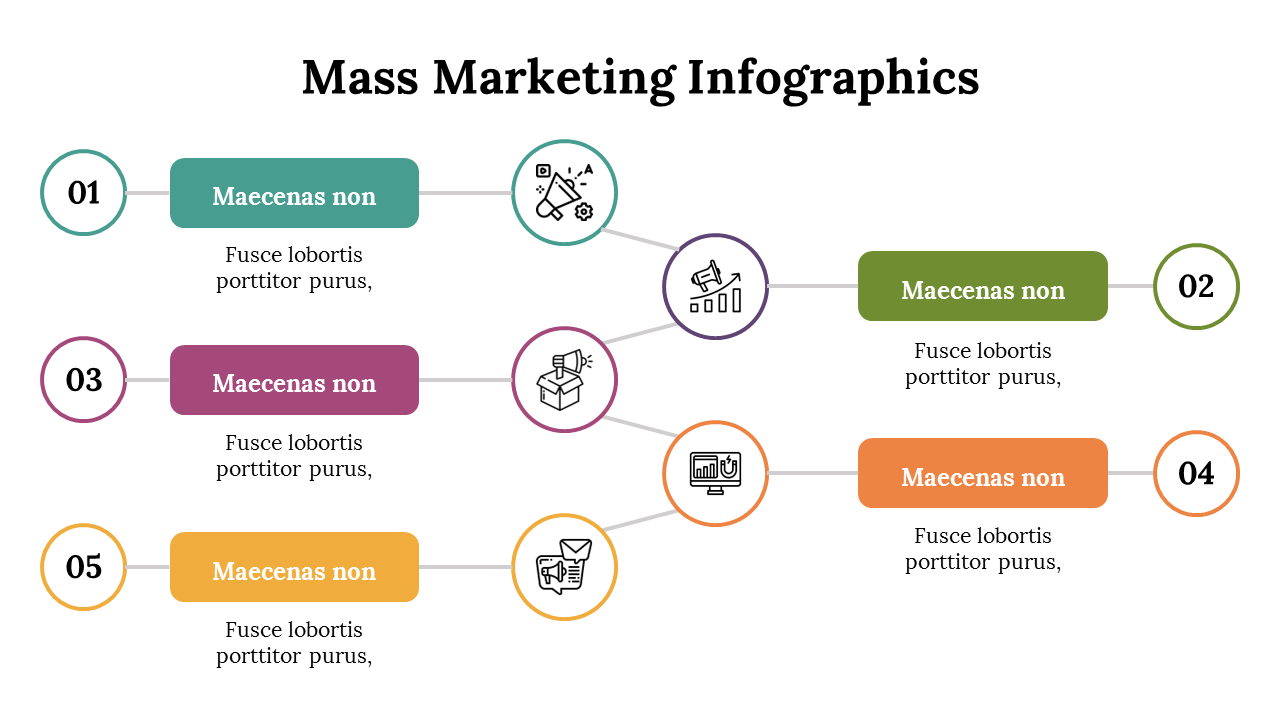 Mass Marketing Infographics

01
Maecenas non
Fusce lobortis porttitor purus,

02
Maecenas non
Fusce lobortis porttitor purus,

03
Maecenas non
Fusce lobortis porttitor purus,

04
Maecenas non
Fusce lobortis porttitor purus,

05
Maecenas non
Fusce lobortis porttitor purus,