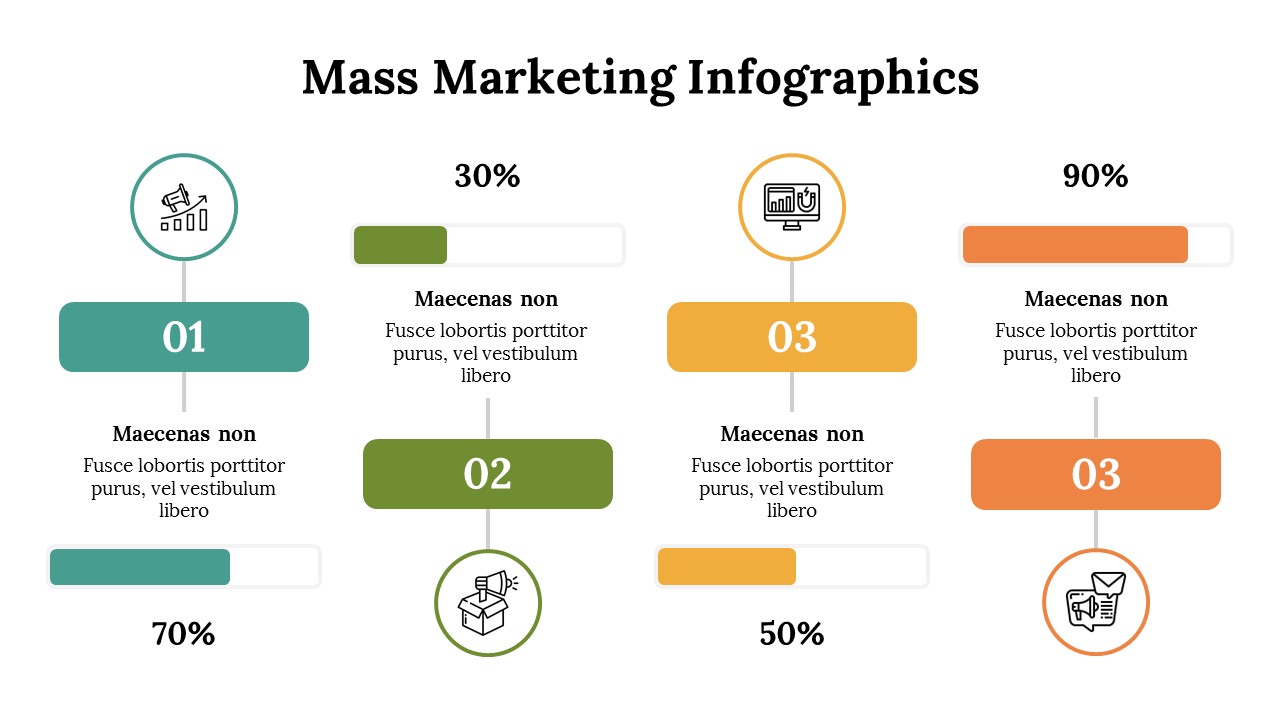 Mass Marketing Infographics

01

Maecenas non

Fusce lobortis porttitor purus, vel vestibulum libero

70%

30%

Maecenas non

Fusce lobortis porttitor purus, vel vestibulum libero

02

03

Maecenas non

Fusce lobortis porttitor purus, vel vestibulum libero

50%

90%

Maecenas non

Fusce lobortis porttitor purus, vel vestibulum libero

03