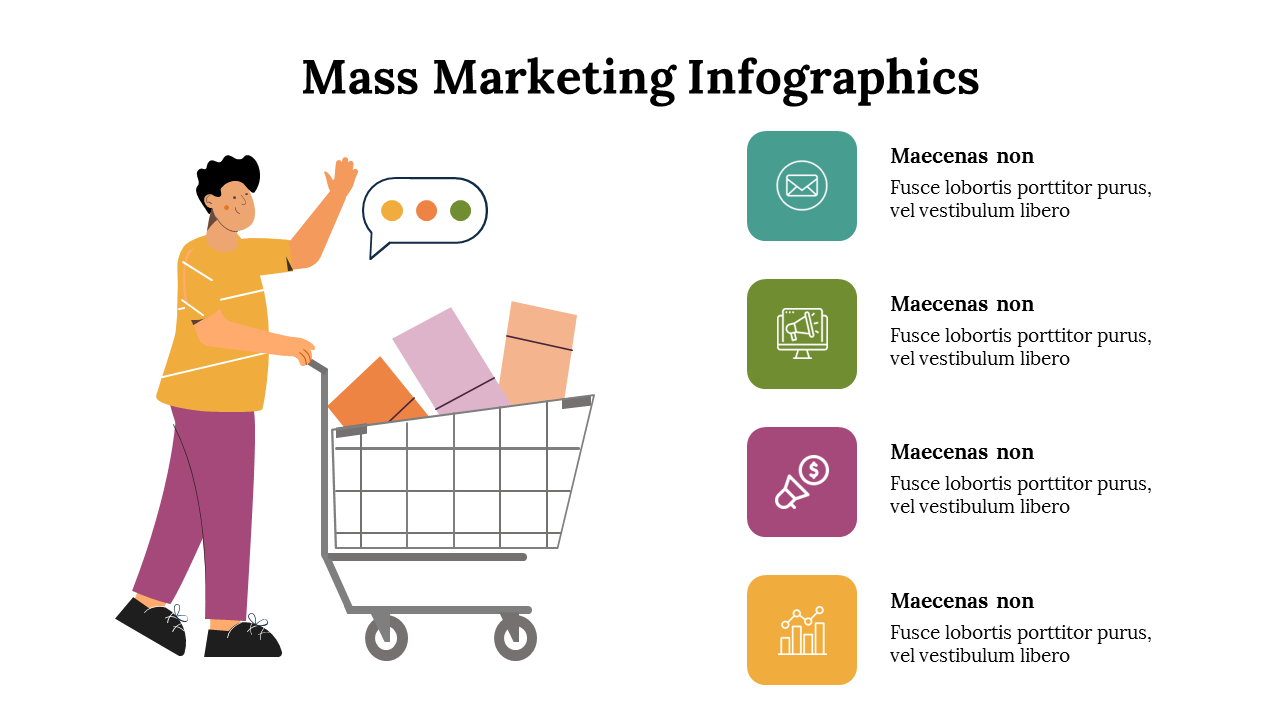 Mass Marketing Infographics

Maecenas non
Fusce lobortis porttitor purus, vel vestibulum libero

Maecenas non
Fusce lobortis porttitor purus, vel vestibulum libero

Maecenas non
Fusce lobortis porttitor purus, vel vestibulum libero

Maecenas non
Fusce lobortis porttitor purus, vel vestibulum libero