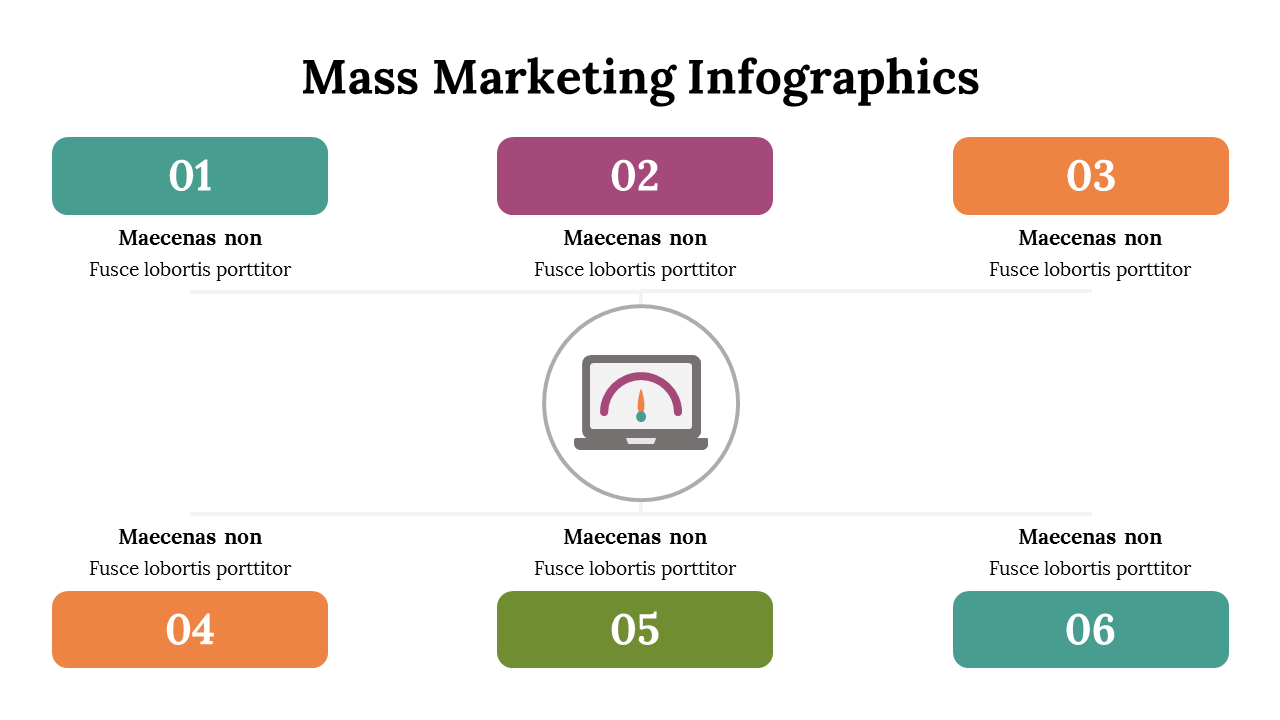 Mass Marketing Infographics

01

Maecenas non

Fusce lobortis porttitor

02

Maecenas non

Fusce lobortis porttitor

03

Maecenas non

Fusce lobortis porttitor

Maecenas non

Fusce lobortis porttitor

04

Maecenas non

Fusce lobortis porttitor

05

Maecenas non

Fusce lobortis porttitor

06