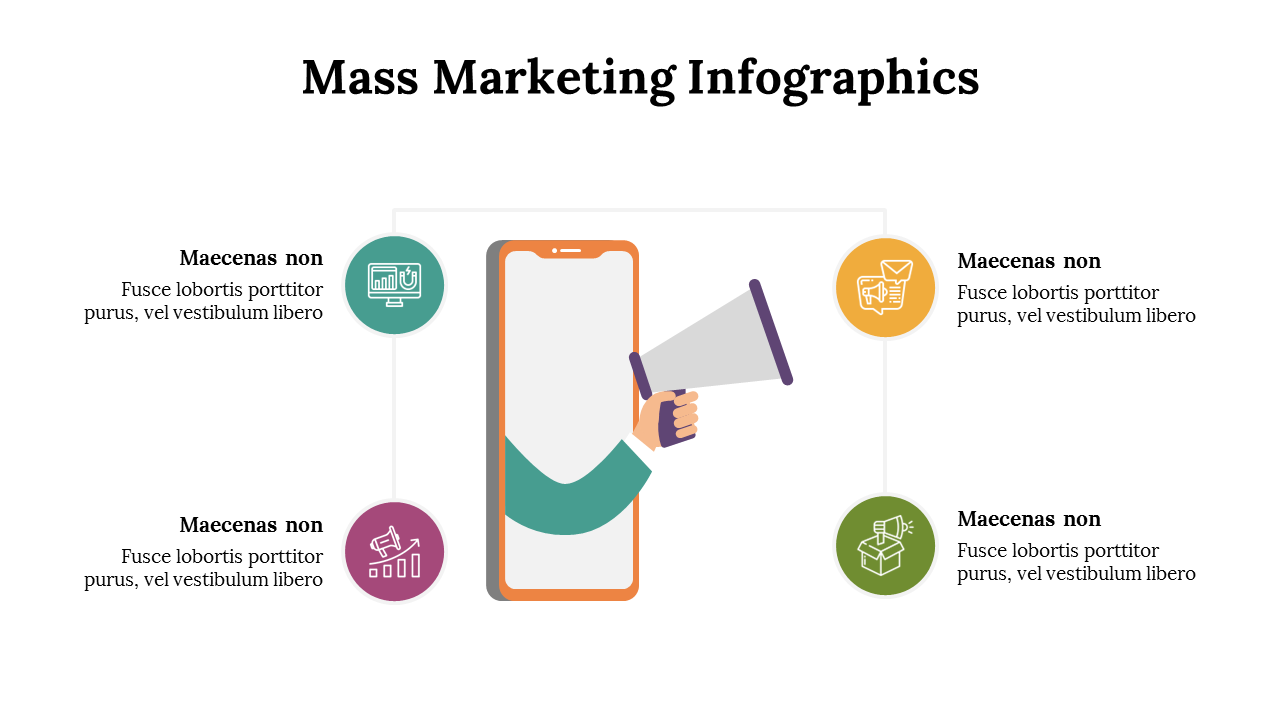 Mass Marketing Infographics

Maecenas non
Fusce lobortis porttitor purus, vel vestibulum libero

Maecenas non
Fusce lobortis porttitor purus, vel vestibulum libero

Maecenas non
Fusce lobortis porttitor purus, vel vestibulum libero

Maecenas non
Fusce lobortis porttitor purus, vel vestibulum libero