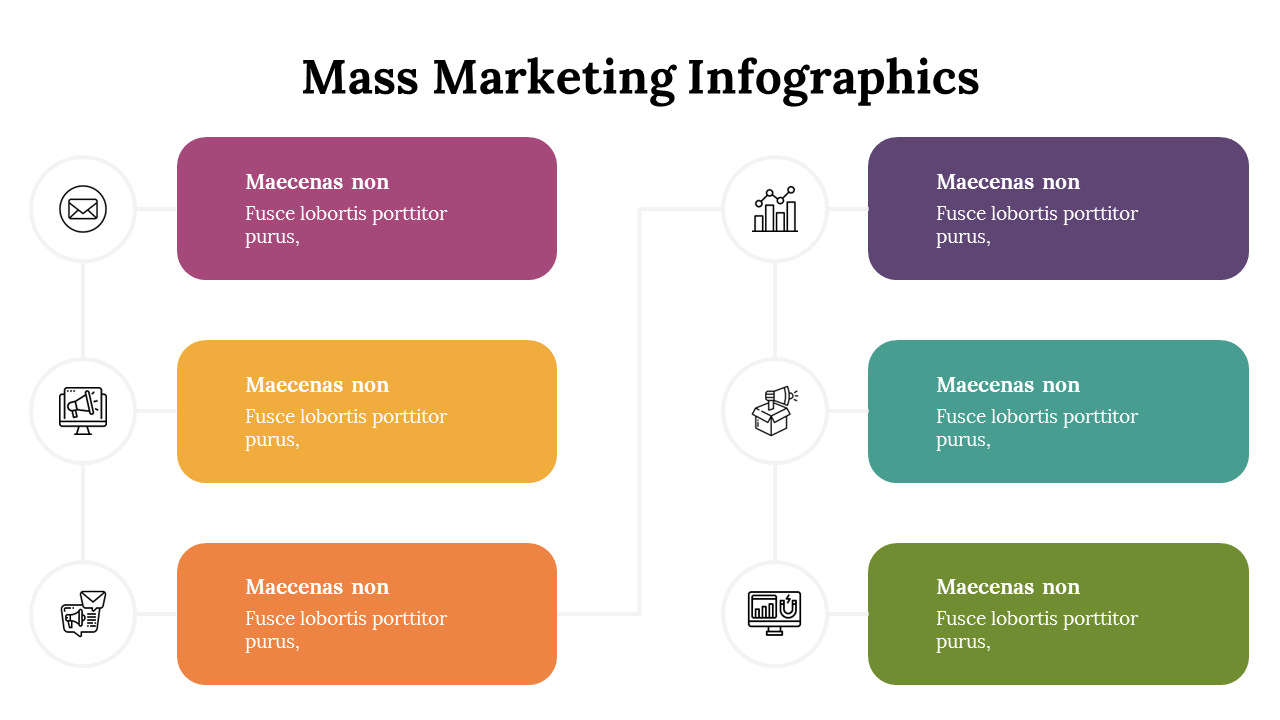 Mass Marketing Infographics

Maecenas non
Fusce lobortis porttitor purus,

Maecenas non
Fusce lobortis porttitor purus,

Maecenas non
Fusce lobortis porttitor purus,

Maecenas non
Fusce lobortis porttitor purus,

Maecenas non
Fusce lobortis porttitor purus,

Maecenas non
Fusce lobortis porttitor purus,