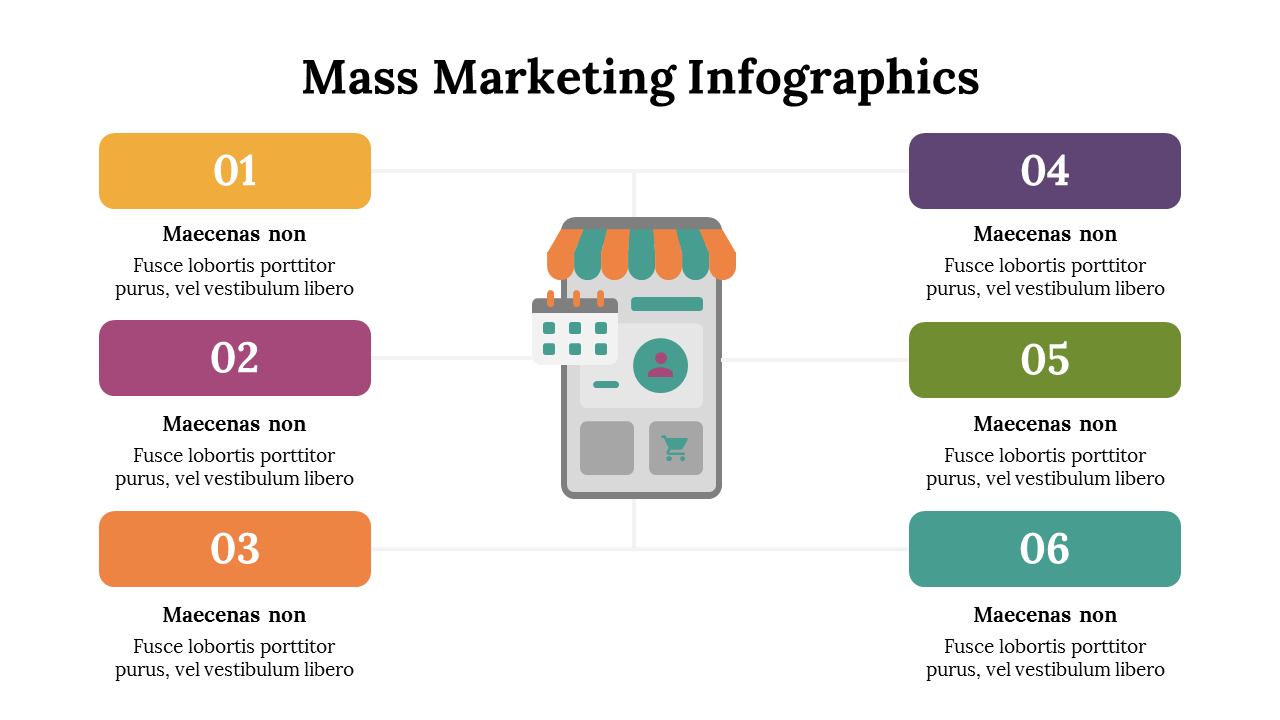 Mass Marketing Infographics

01

Maecenas non

Fusce lobortis porttitor purus, vel vestibulum libero

02

Maecenas non

Fusce lobortis porttitor purus, vel vestibulum libero

03

Maecenas non

Fusce lobortis porttitor purus, vel vestibulum libero

04

Maecenas non

Fusce lobortis porttitor purus, vel vestibulum libero

05

Maecenas non

Fusce lobortis porttitor purus, vel vestibulum libero

06

Maecenas non

Fusce lobortis porttitor purus, vel vestibulum libero