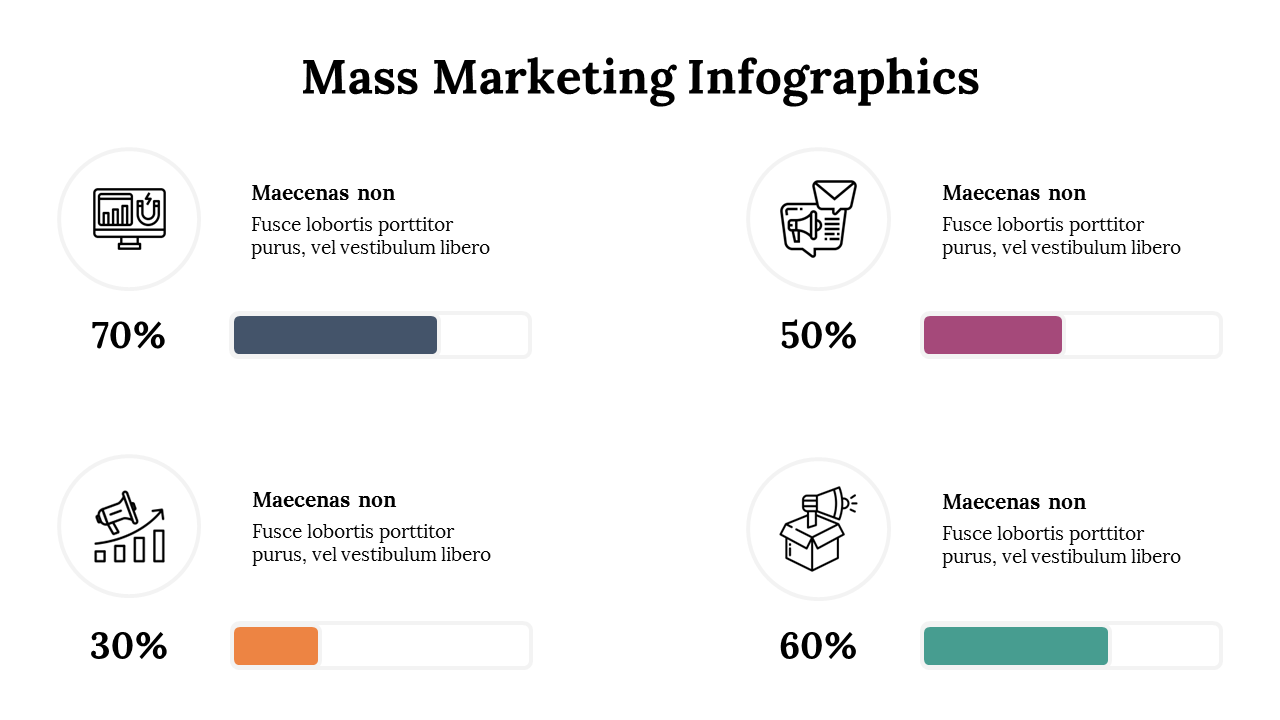 Mass Marketing Infographics

Maecenas non
Fusce lobortis porttitor purus, vel vestibulum libero

70%

Maecenas non
Fusce lobortis porttitor purus, vel vestibulum libero

50%

Maecenas non
Fusce lobortis porttitor purus, vel vestibulum libero

30%

Maecenas non
Fusce lobortis porttitor purus, vel vestibulum libero

60%