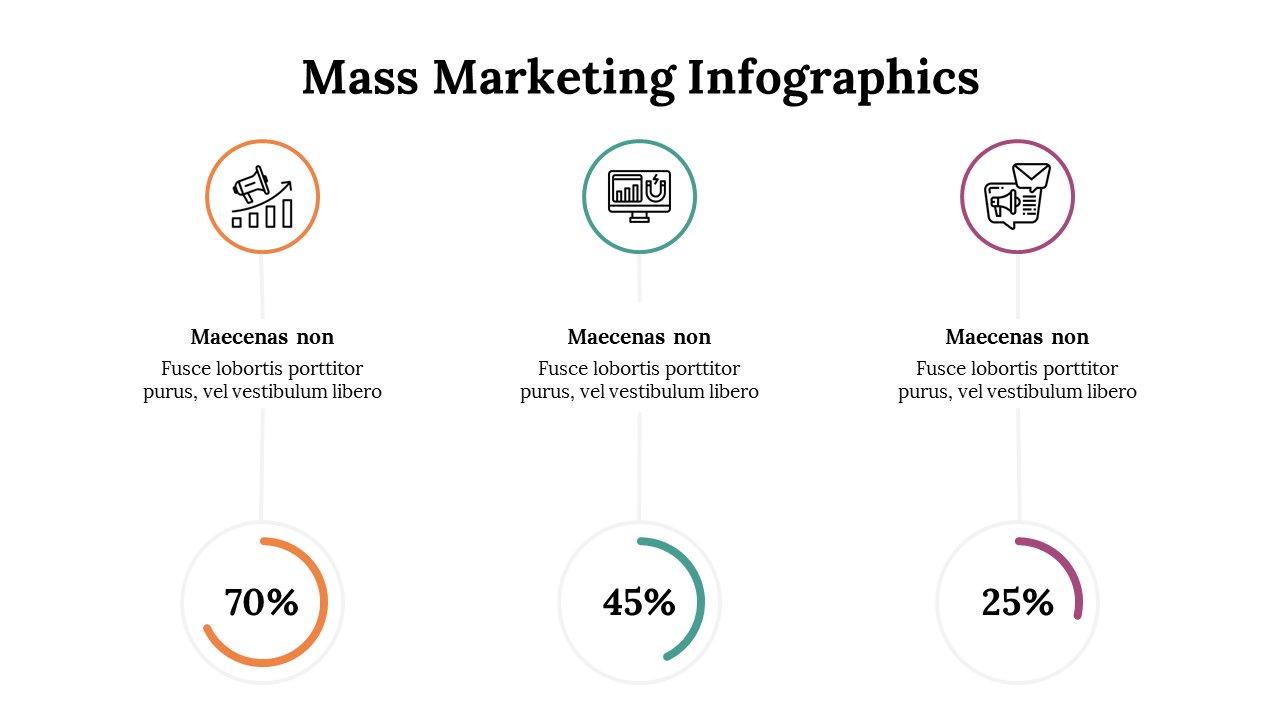 Mass Marketing Infographics

Maecenas non
Fusce lobortis porttitor purus, vel vestibulum libero

70%

Maecenas non
Fusce lobortis porttitor purus, vel vestibulum libero

45%

Maecenas non
Fusce lobortis porttitor purus, vel vestibulum libero

25%