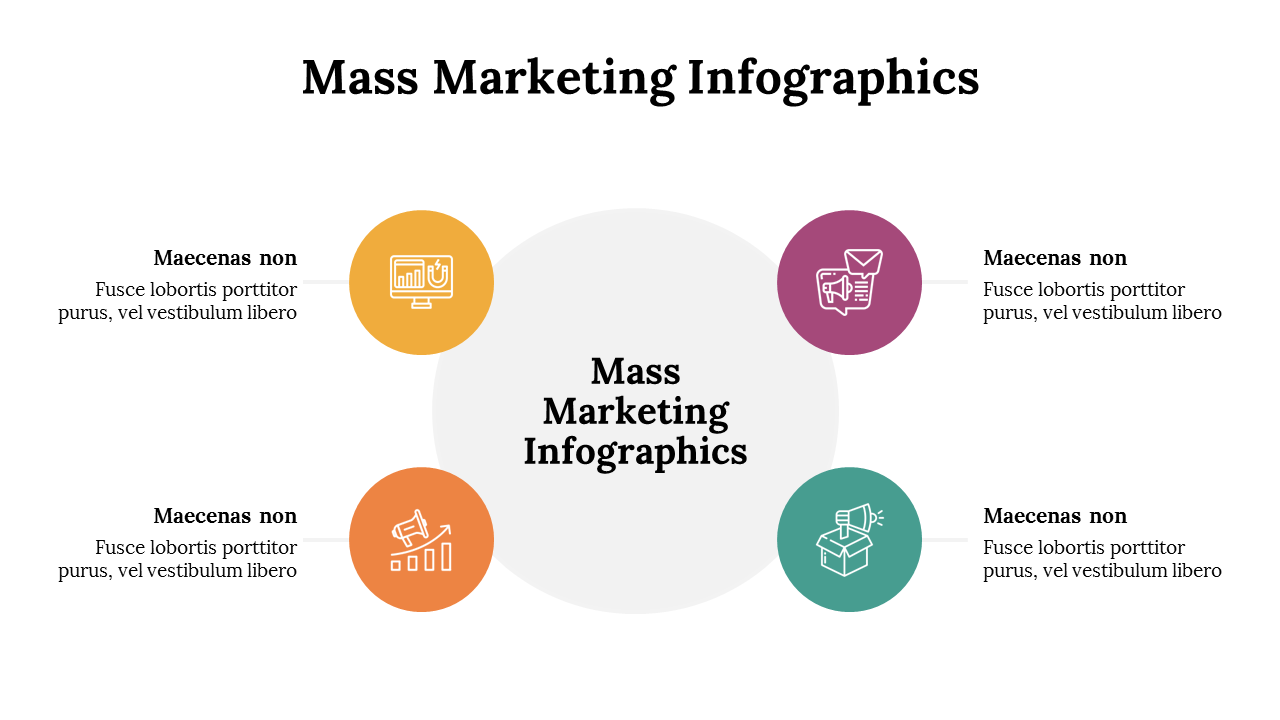 Mass Marketing Infographics

Maecenas non
Fusce lobortis porttitor purus, vel vestibulum libero

Maecenas non
Fusce lobortis porttitor purus, vel vestibulum libero

Mass Marketing Infographics

Maecenas non
Fusce lobortis porttitor purus, vel vestibulum libero

Maecenas non
Fusce lobortis porttitor purus, vel vestibulum libero