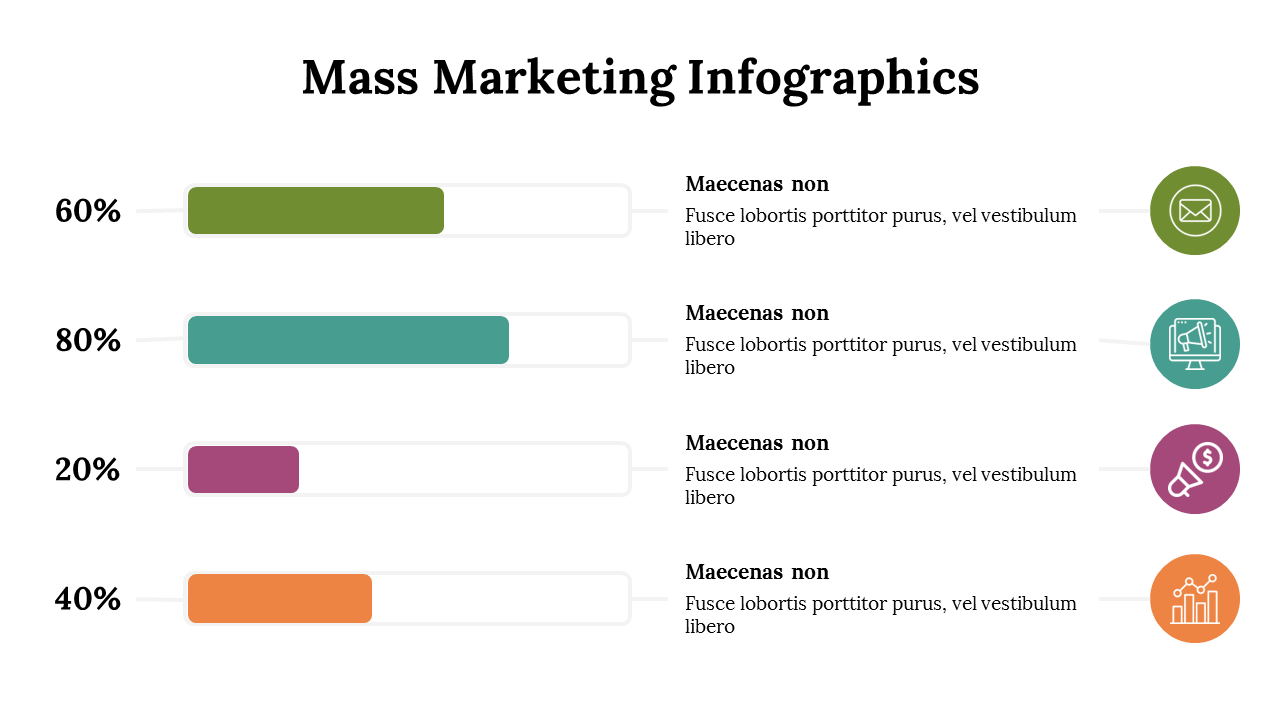 Mass Marketing Infographics

60%

Maecenas non
Fusce lobortis porttitor purus, vel vestibulum libero

80%

Maecenas non
Fusce lobortis porttitor purus, vel vestibulum libero

20%

Maecenas non
Fusce lobortis porttitor purus, vel vestibulum libero

40%

Maecenas non
Fusce lobortis porttitor purus, vel vestibulum libero