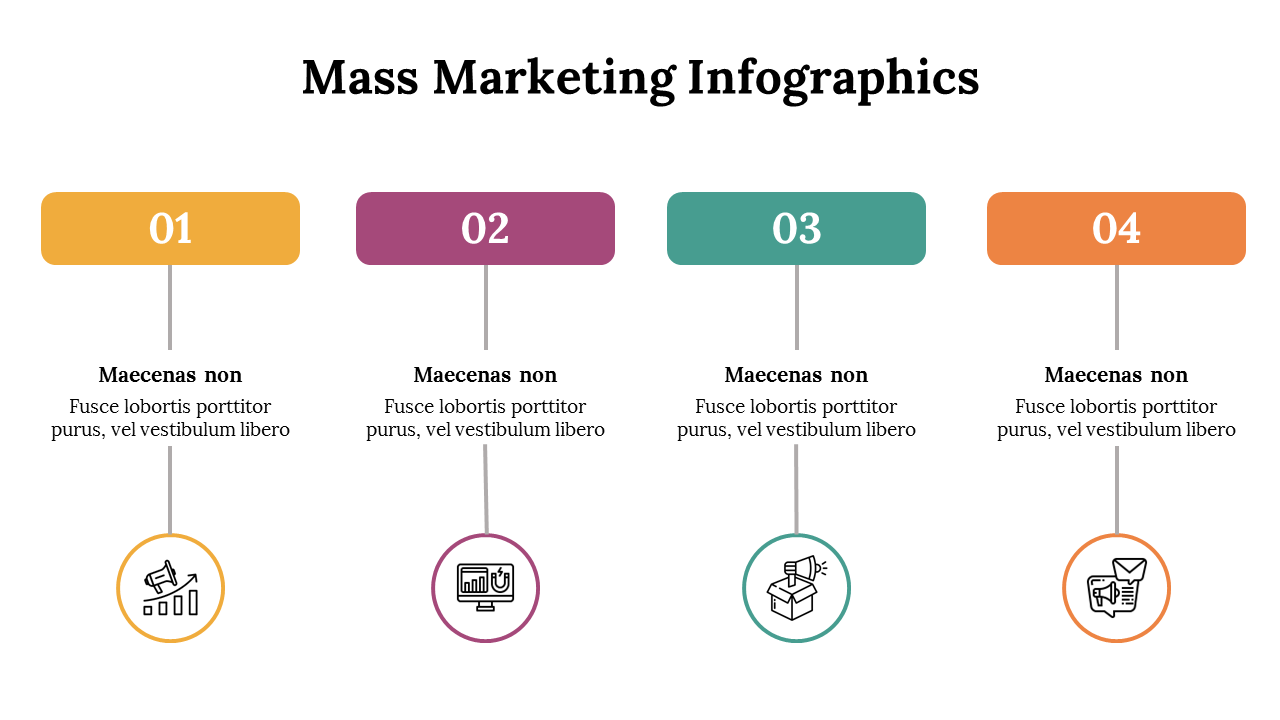 Mass Marketing Infographics

01

Maecenas non

Fusce lobortis porttitor purus, vel vestibulum libero

02

Maecenas non

Fusce lobortis porttitor purus, vel vestibulum libero

03

Maecenas non

Fusce lobortis porttitor purus, vel vestibulum libero

04

Maecenas non

Fusce lobortis porttitor purus, vel vestibulum libero