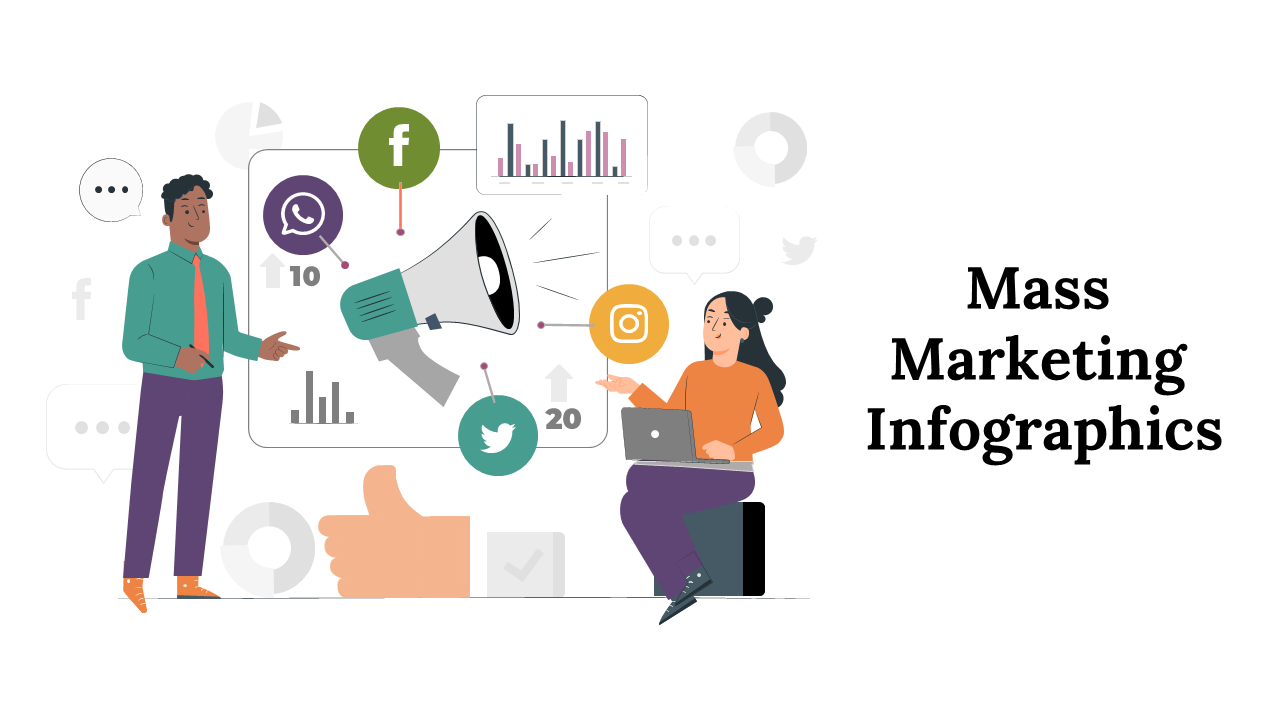 10

20

Mass Marketing Infographics