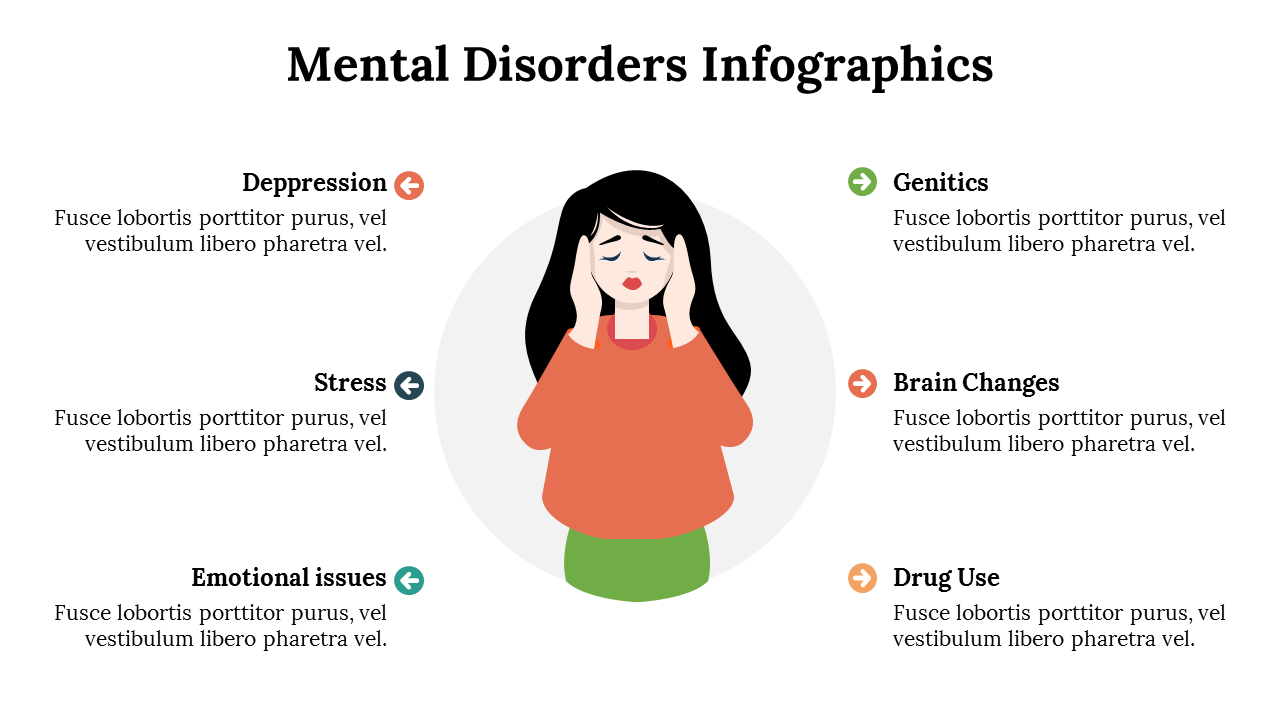 Mental Disorders Infographics

Deppression
Fusce lobortis porttitor purus, vel vestibulum libero pharetra vel.

Stress
Fusce lobortis porttitor purus, vel vestibulum libero pharetra vel.

Emotional issues
Fusce lobortis porttitor purus, vel vestibulum libero pharetra vel.

Genitics
Fusce lobortis porttitor purus, vel vestibulum libero pharetra vel.

Brain Changes
Fusce lobortis porttitor purus, vel vestibulum libero pharetra vel.

Drug Use
Fusce lobortis porttitor purus, vel vestibulum libero pharetra vel.