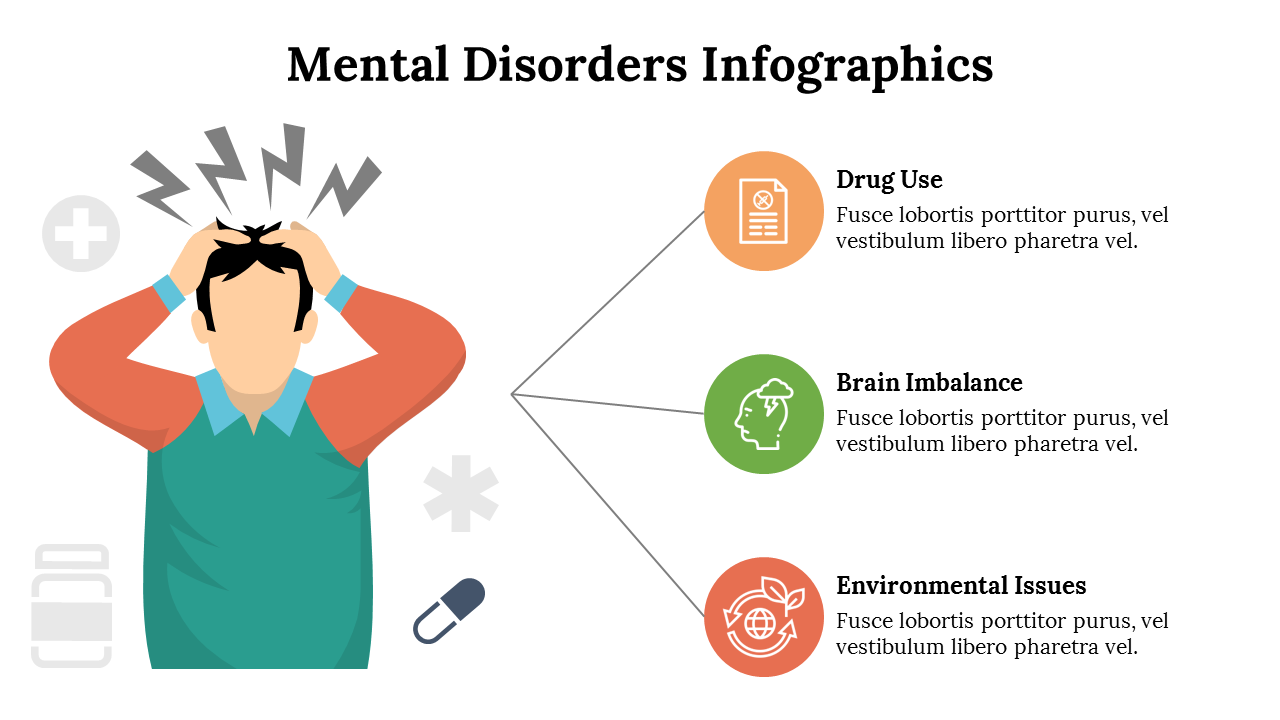 Mental Disorders Infographics

Drug Use
Fusce lobortis porttitor purus, vel vestibulum libero pharetra vel.

Brain Imbalance
Fusce lobortis porttitor purus, vel vestibulum libero pharetra vel.

Environmental Issues
Fusce lobortis porttitor purus, vel vestibulum libero pharetra vel.