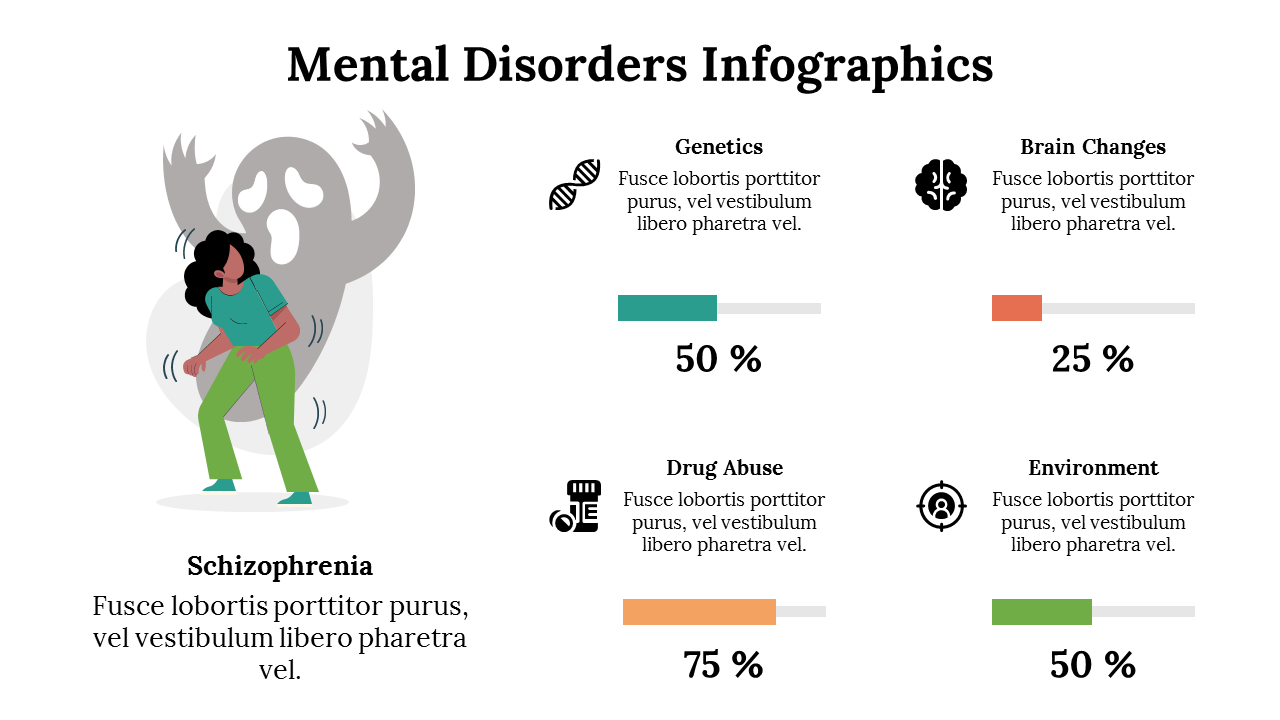 Mental Disorders Infographics

Schizophrenia

Fusce lobortis porttitor purus, vel vestibulum libero pharetra vel.

Genetics

Fusce lobortis porttitor purus, vel vestibulum libero pharetra vel.

50 %

Brain Changes

Fusce lobortis porttitor purus, vel vestibulum libero pharetra vel.

25 %

Drug Abuse

Fusce lobortis porttitor purus, vel vestibulum libero pharetra vel.

75 %

Environment

Fusce lobortis porttitor purus, vel vestibulum libero pharetra vel.

50 %