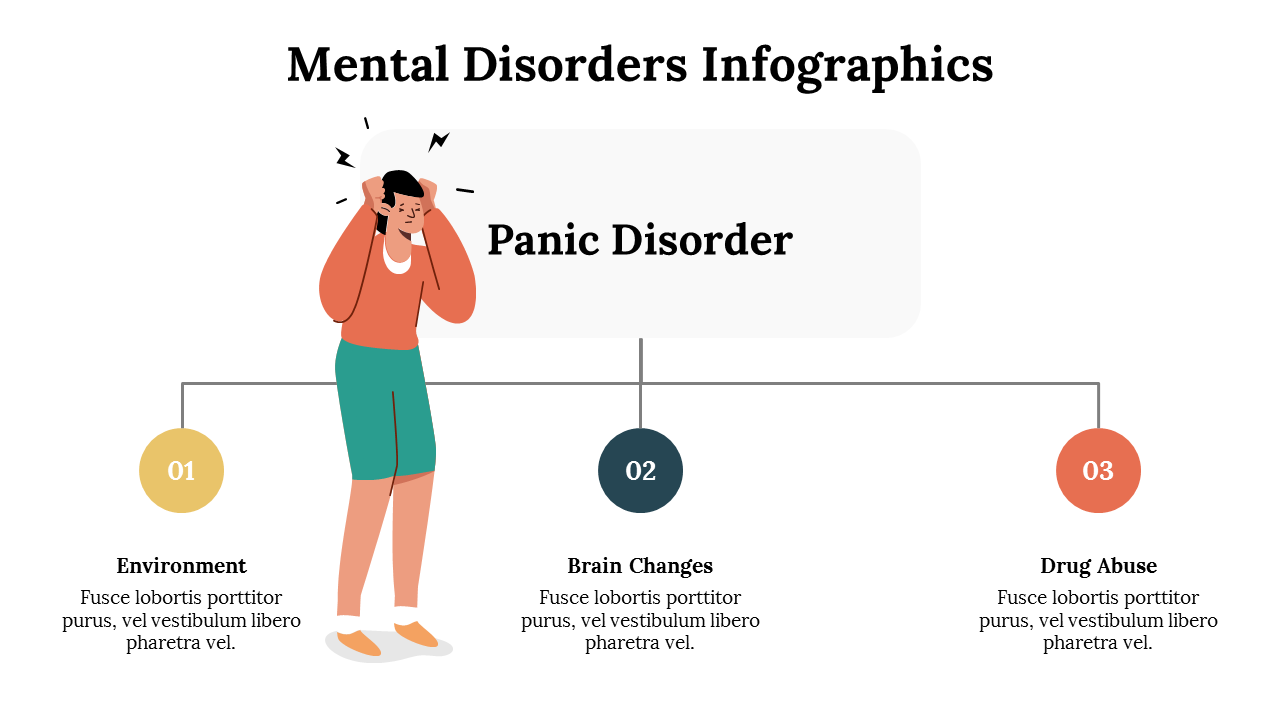 Mental Disorders Infographics

Panic Disorder

01

Environment

Fusce lobortis porttitor purus, vel vestibulum libero pharetra vel.

02

Brain Changes

Fusce lobortis porttitor purus, vel vestibulum libero pharetra vel.

03

Drug Abuse

Fusce lobortis porttitor purus, vel vestibulum libero pharetra vel.