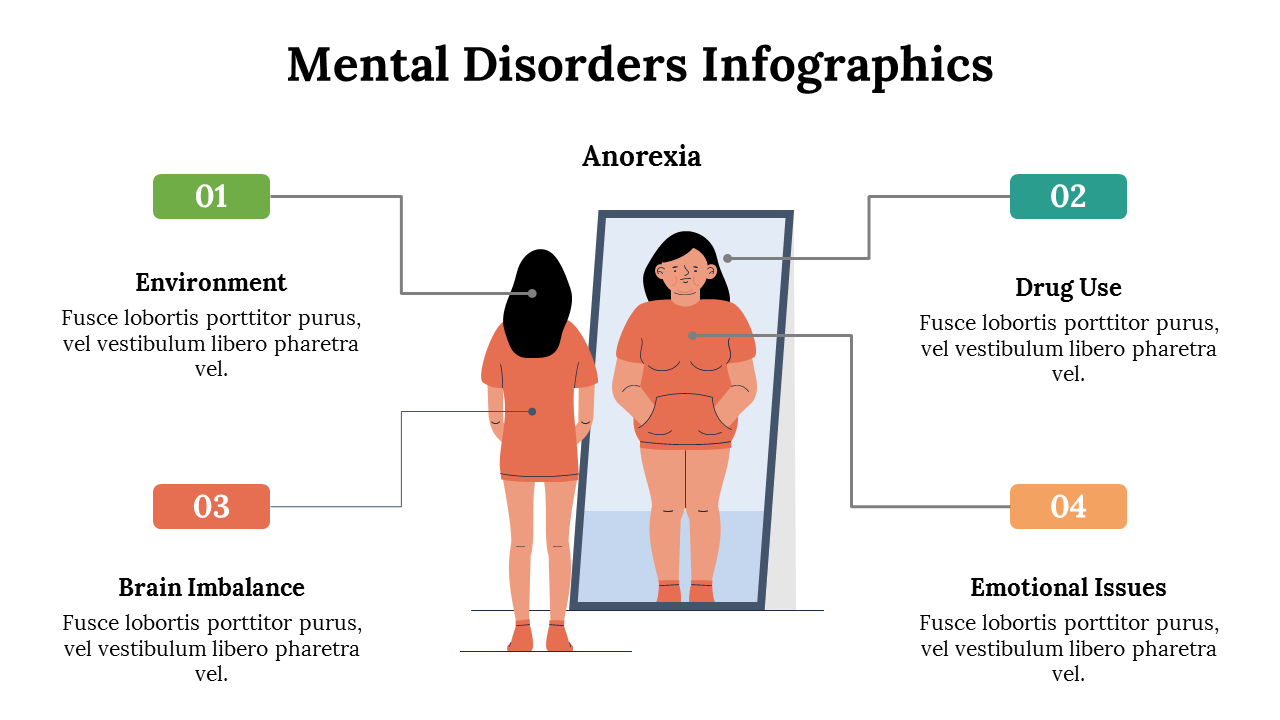 Mental Disorders Infographics

Anorexia

01

Environment

Fusce lobortis porttitor purus, vel vestibulum libero pharetra vel.

02

Drug Use

Fusce lobortis porttitor purus, vel vestibulum libero pharetra vel.

03

Brain Imbalance

Fusce lobortis porttitor purus, vel vestibulum libero pharetra vel.

04

Emotional Issues

Fusce lobortis porttitor purus, vel vestibulum libero pharetra vel.