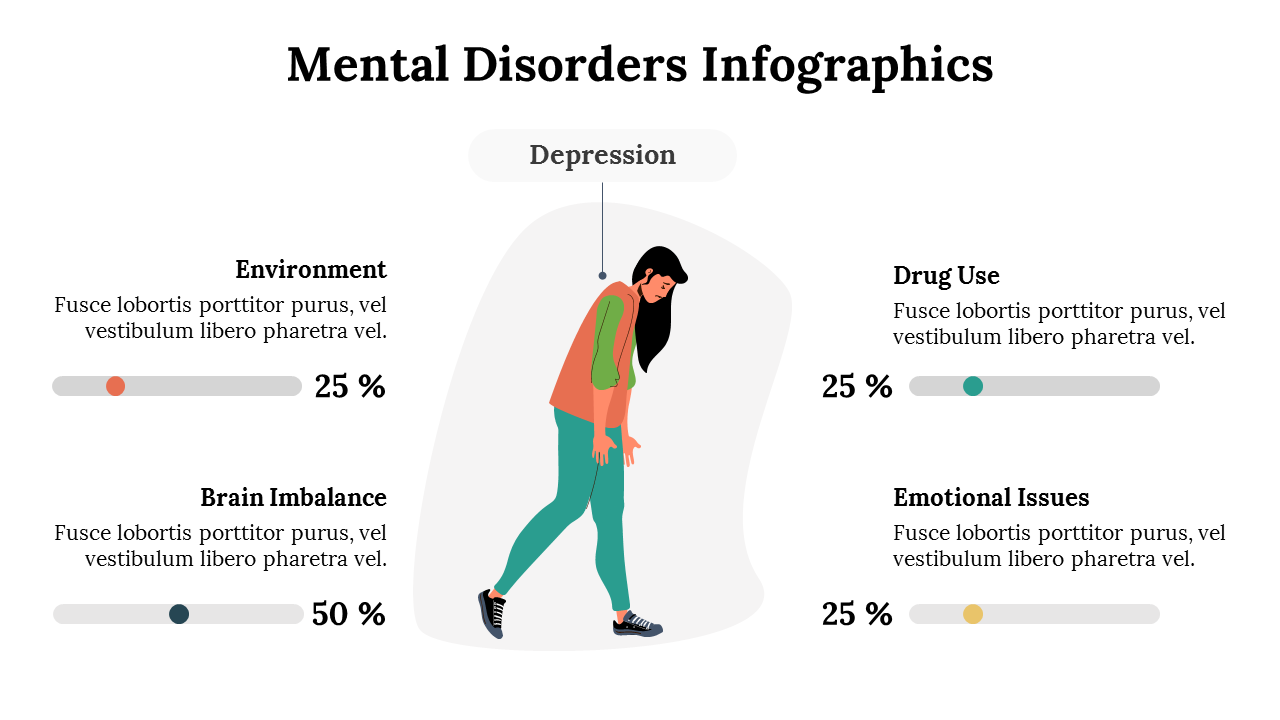 Mental Disorders Infographics

Depression

Environment
Fusce lobortis porttitor purus, vel vestibulum libero pharetra vel.
25 %

Brain Imbalance
Fusce lobortis porttitor purus, vel vestibulum libero pharetra vel.
50 %

Drug Use
Fusce lobortis porttitor purus, vel vestibulum libero pharetra vel.
25 %

Emotional Issues
Fusce lobortis porttitor purus, vel vestibulum libero pharetra vel.
25 %