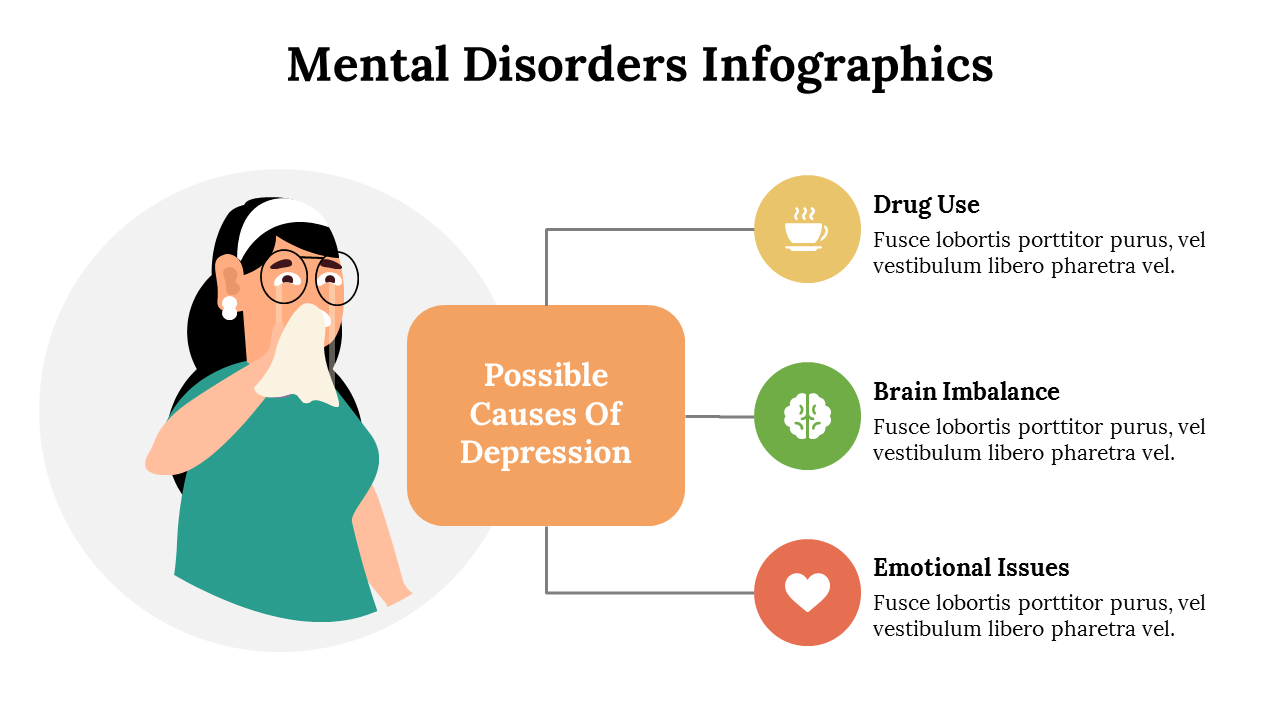 Mental Disorders Infographics

Possible Causes Of Depression

Drug Use
Fusce lobortis porttitor purus, vel vestibulum libero pharetra vel.

Brain Imbalance
Fusce lobortis porttitor purus, vel vestibulum libero pharetra vel.

Emotional Issues
Fusce lobortis porttitor purus, vel vestibulum libero pharetra vel.