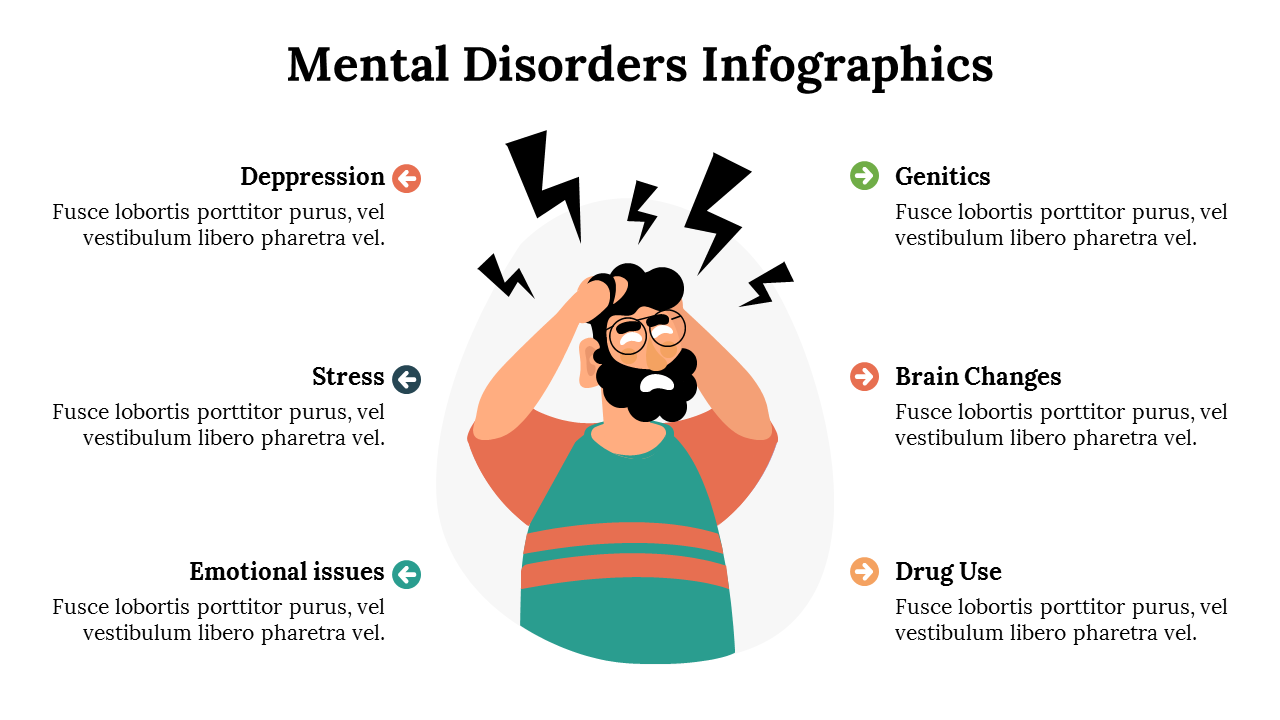 Mental Disorders Infographics

Deppression
Fusce lobortis porttitor purus, vel vestibulum libero pharetra vel.

Stress
Fusce lobortis porttitor purus, vel vestibulum libero pharetra vel.

Emotional issues
Fusce lobortis porttitor purus, vel vestibulum libero pharetra vel.

Genitics
Fusce lobortis porttitor purus, vel vestibulum libero pharetra vel.

Brain Changes
Fusce lobortis porttitor purus, vel vestibulum libero pharetra vel.

Drug Use
Fusce lobortis porttitor purus, vel vestibulum libero pharetra vel.