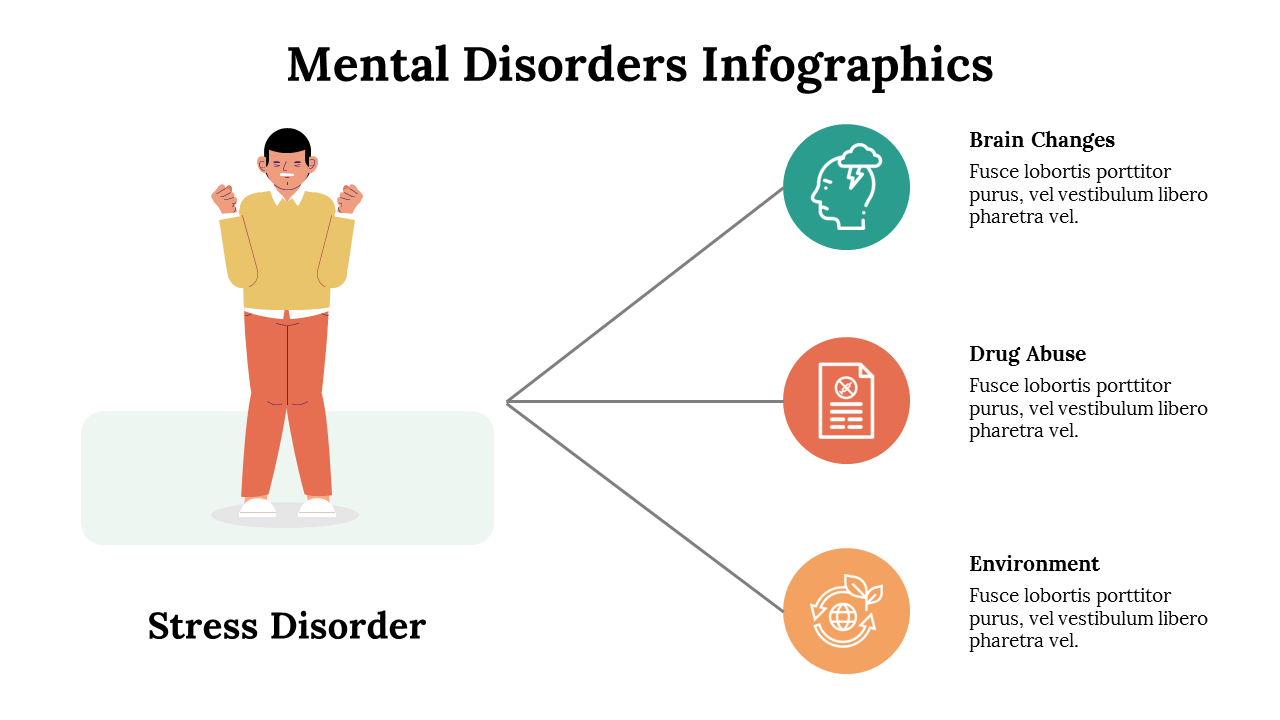 Mental Disorders Infographics

Stress Disorder

Brain Changes
Fusce lobortis porttitor purus, vel vestibulum libero pharetra vel.

Drug Abuse
Fusce lobortis porttitor purus, vel vestibulum libero pharetra vel.

Environment
Fusce lobortis porttitor purus, vel vestibulum libero pharetra vel.