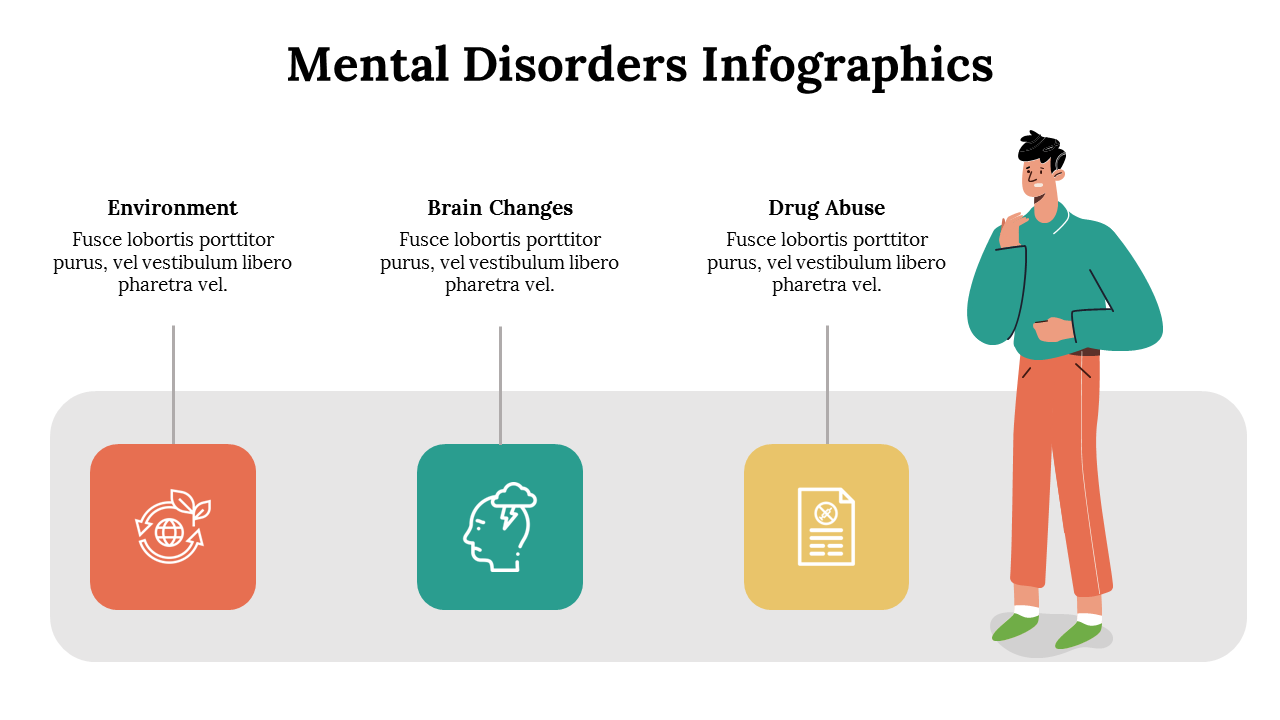 Mental Disorders Infographics

Environment
Fusce lobortis porttitor purus, vel vestibulum libero pharetra vel.

Brain Changes
Fusce lobortis porttitor purus, vel vestibulum libero pharetra vel.

Drug Abuse
Fusce lobortis porttitor purus, vel vestibulum libero pharetra vel.