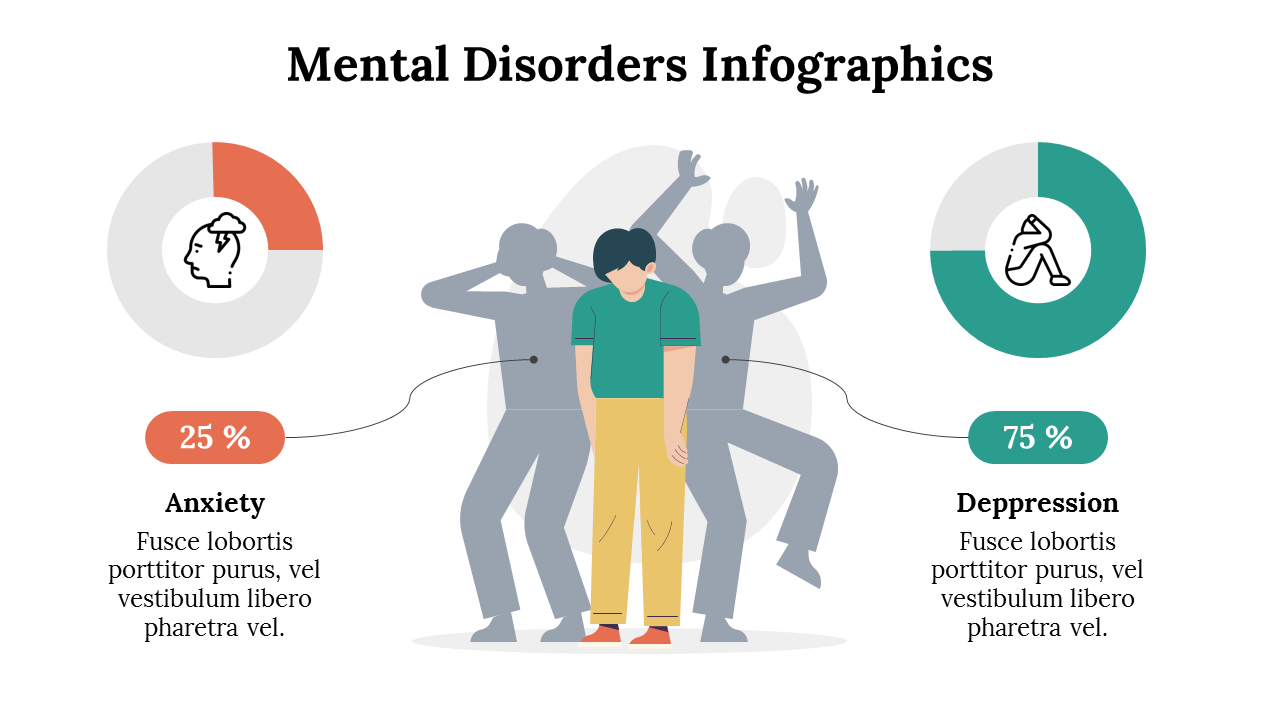 Mental Disorders Infographics

25 %

Anxiety

Fusce lobortis porttitor purus, vel vestibulum libero pharetra vel.

75 %

Deppression

Fusce lobortis porttitor purus, vel vestibulum libero pharetra vel.