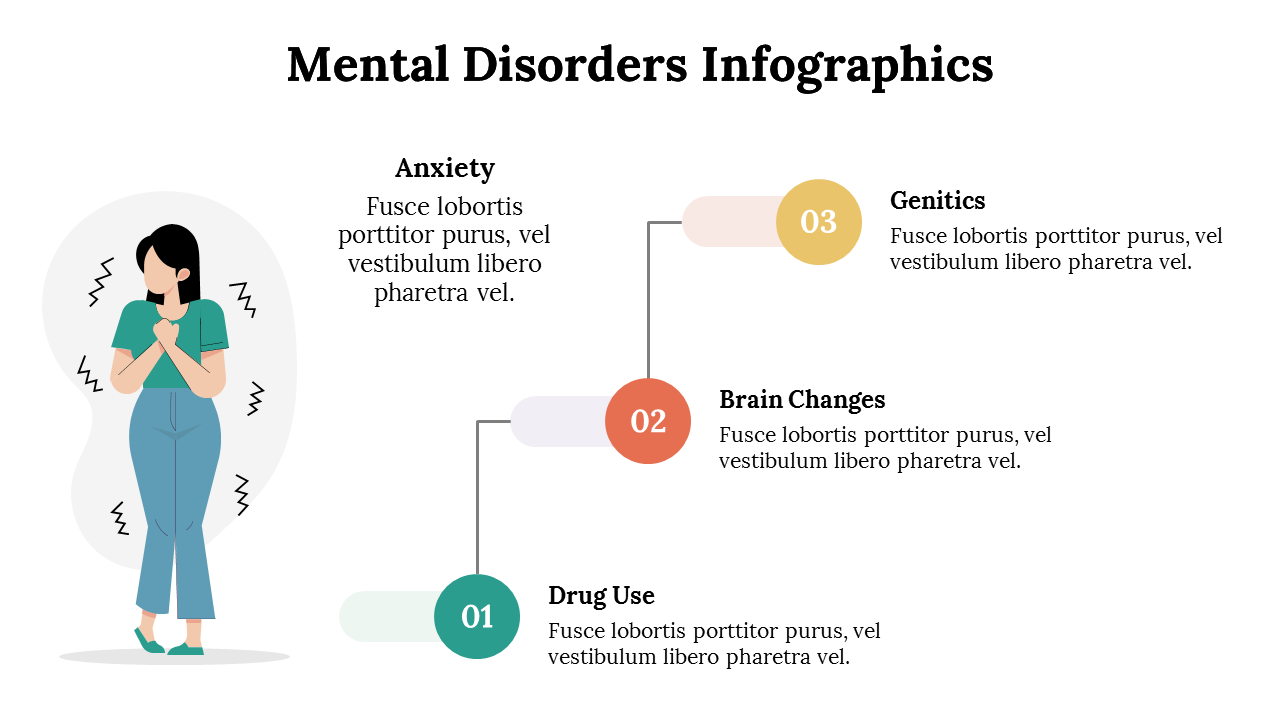 Mental Disorders Infographics

Anxiety

Fusce lobortis porttitor purus, vel vestibulum libero pharetra vel.

03

Genitics

Fusce lobortis porttitor purus, vel vestibulum libero pharetra vel.

02

Brain Changes

Fusce lobortis porttitor purus, vel vestibulum libero pharetra vel.

01

Drug Use

Fusce lobortis porttitor purus, vel vestibulum libero pharetra vel.