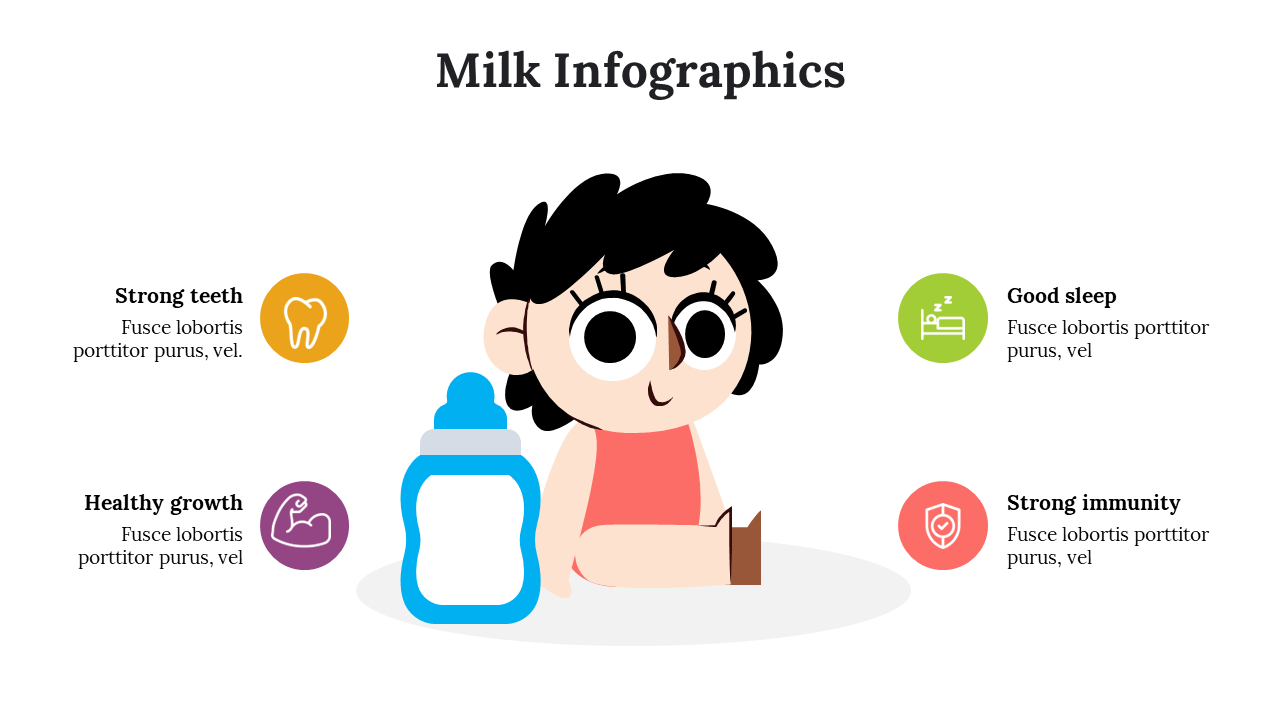 Milk Infographics

Strong teeth
Fusce lobortis porttitor purus, vel.

Healthy growth
Fusce lobortis porttitor purus, vel

Good sleep
Fusce lobortis porttitor purus, vel

Strong immunity
Fusce lobortis porttitor purus, vel