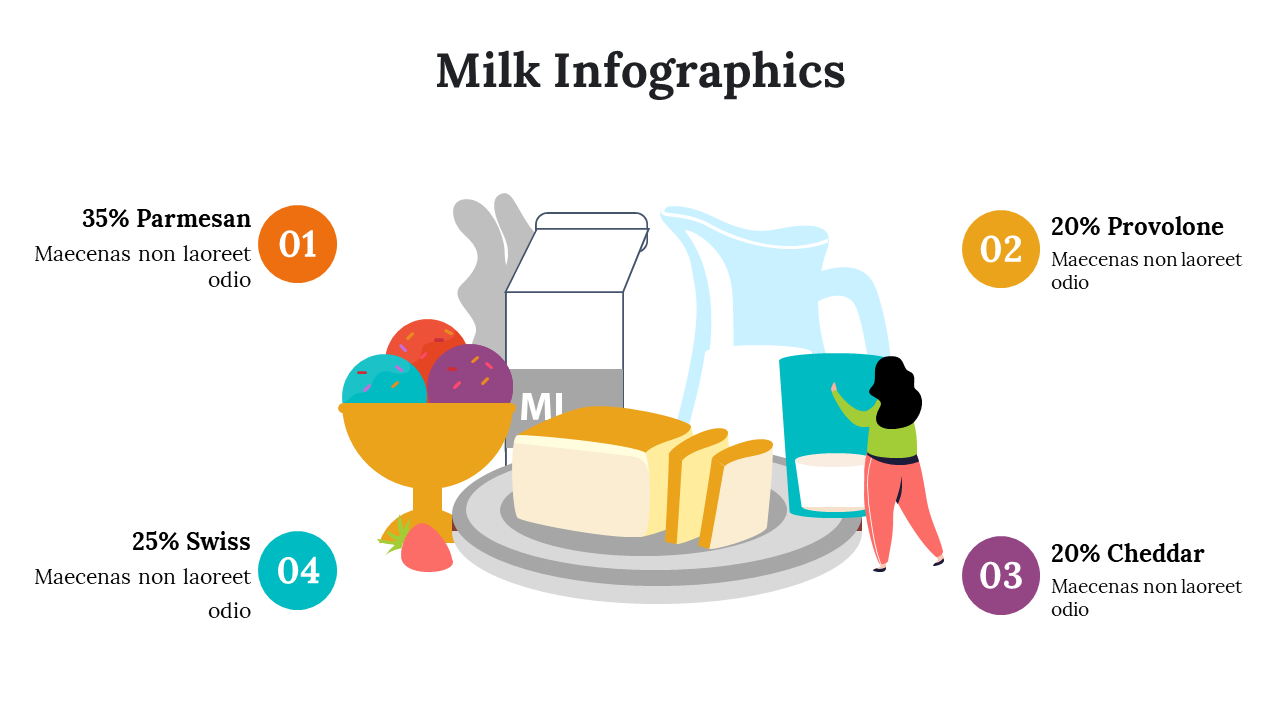 Milk Infographics

35% Parmesan
Maecenas non laoreet odio

01

02

20% Provolone
Maecenas non laoreet odio

MI

25% Swiss
Maecenas non laoreet odio

04

03

20% Cheddar
Maecenas non laoreet odio