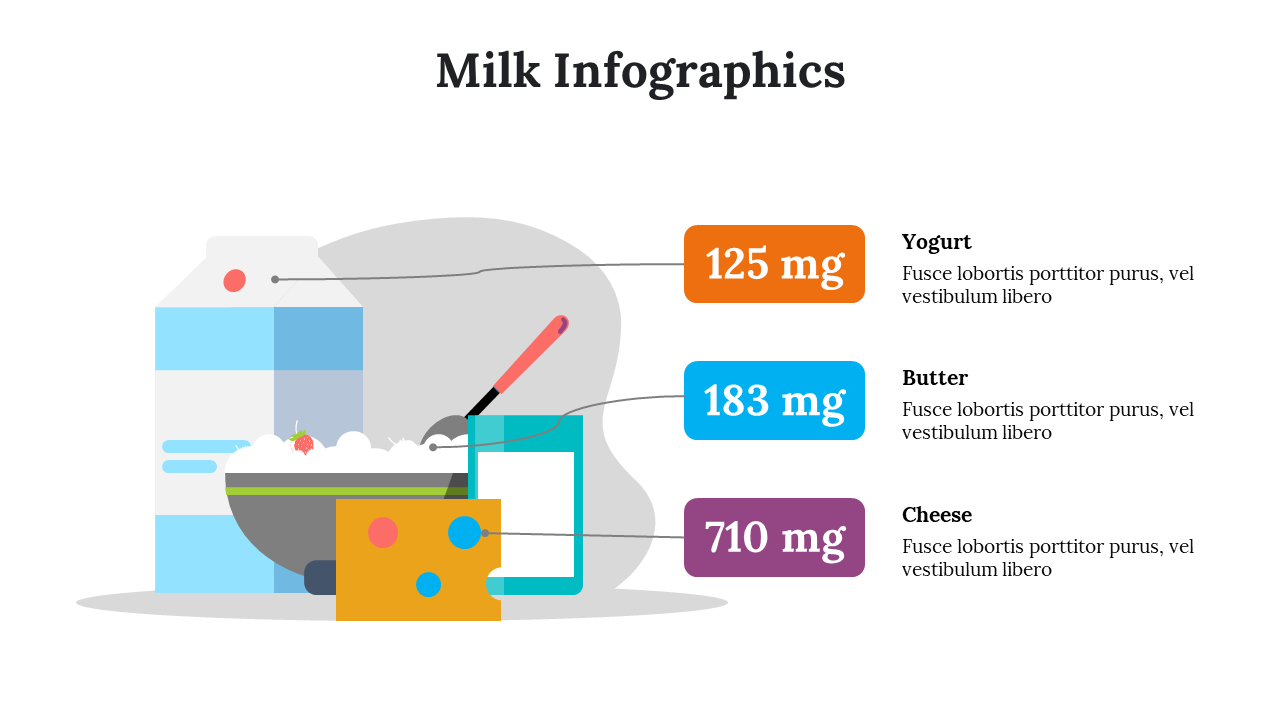 Milk Infographics

125 mg

Yogurt

Fusce lobortis porttitor purus, vel vestibulum libero

183 mg

Butter

Fusce lobortis porttitor purus, vel vestibulum libero

710 mg

Cheese

Fusce lobortis porttitor purus, vel vestibulum libero