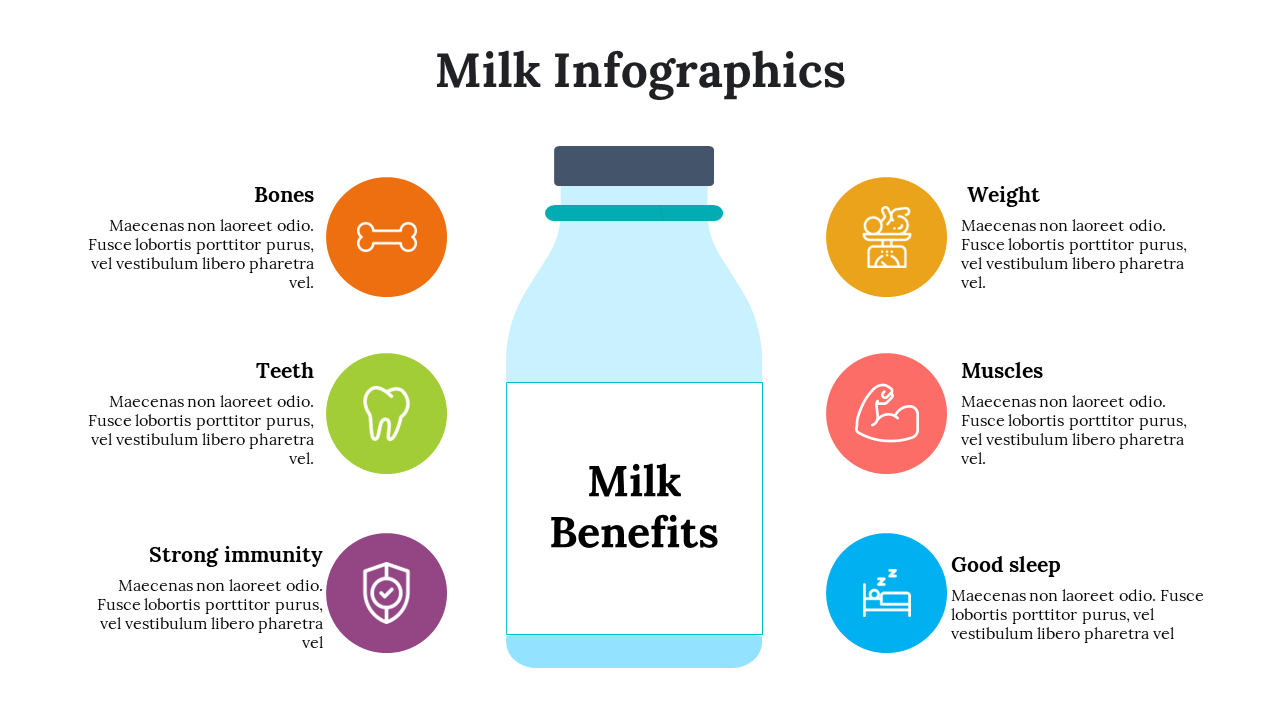 Milk Infographics

Bones
Maecenas non laoreet odio. Fusce lobortis porttitor purus, vel vestibulum libero pharetra vel.

Teeth
Maecenas non laoreet odio. Fusce lobortis porttitor purus, vel vestibulum libero pharetra vel.

Strong immunity
Maecenas non laoreet odio. Fusce lobortis porttitor purus, vel vestibulum libero pharetra vel

Milk Benefits

Weight
Maecenas non laoreet odio. Fusce lobortis porttitor purus, vel vestibulum libero pharetra vel.

Muscles
Maecenas non laoreet odio. Fusce lobortis porttitor purus, vel vestibulum libero pharetra vel.

Good sleep
Maecenas non laoreet odio. Fusce lobortis porttitor purus, vel vestibulum libero pharetra vel